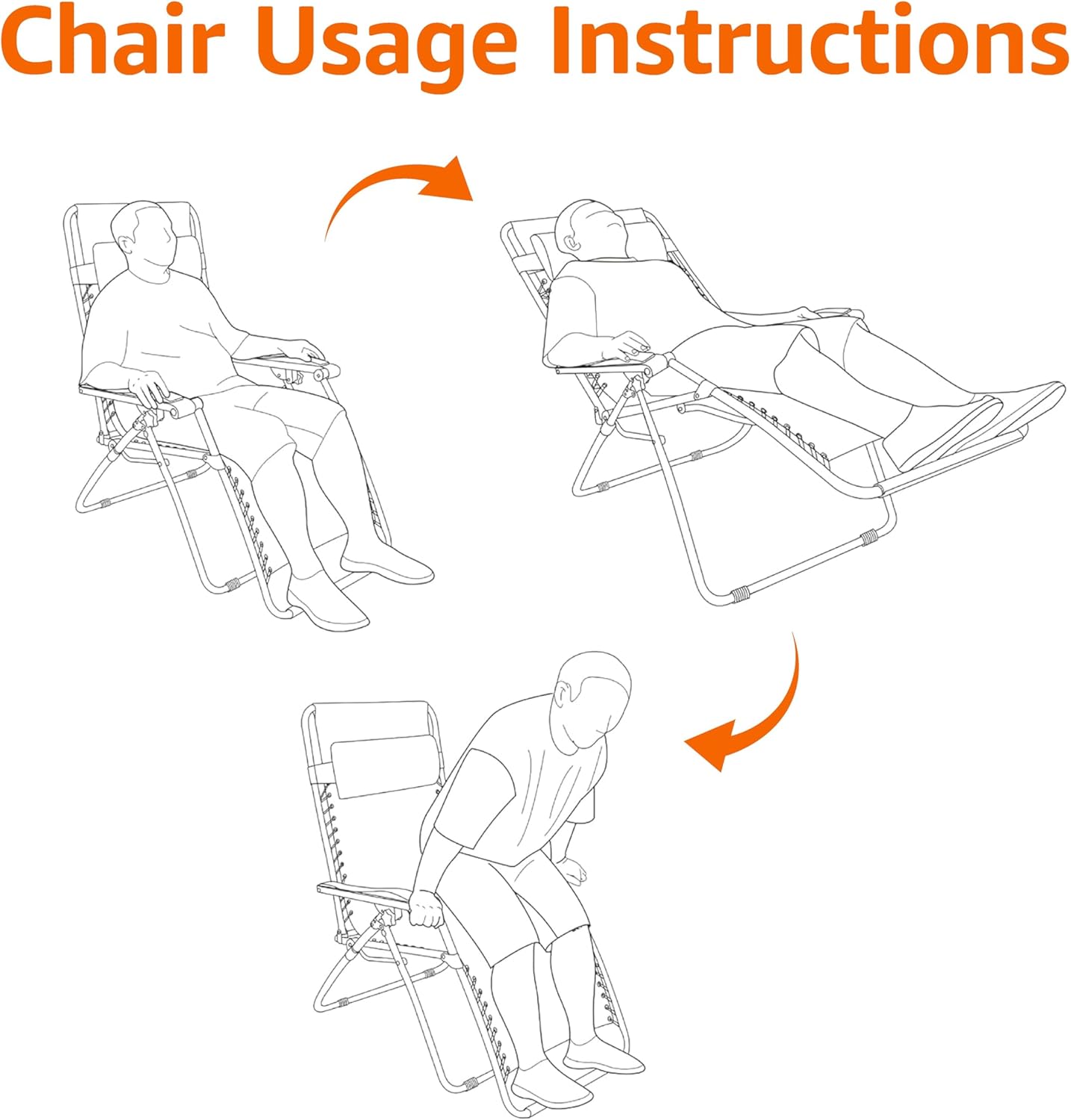 Chair Usage Instructions