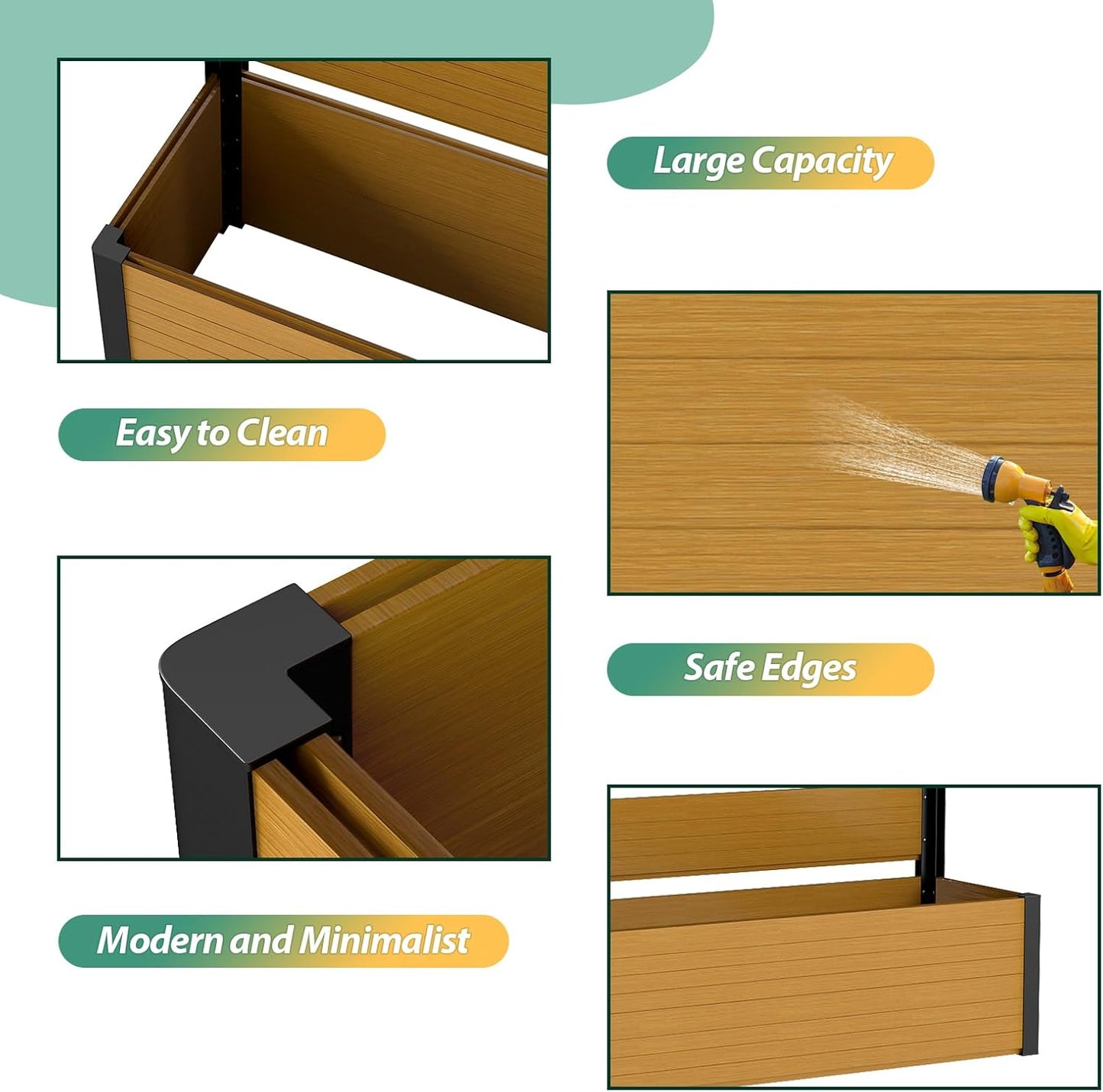 Large Capacity

Easy to Clean

Safe Edges

Modern and Minimalist