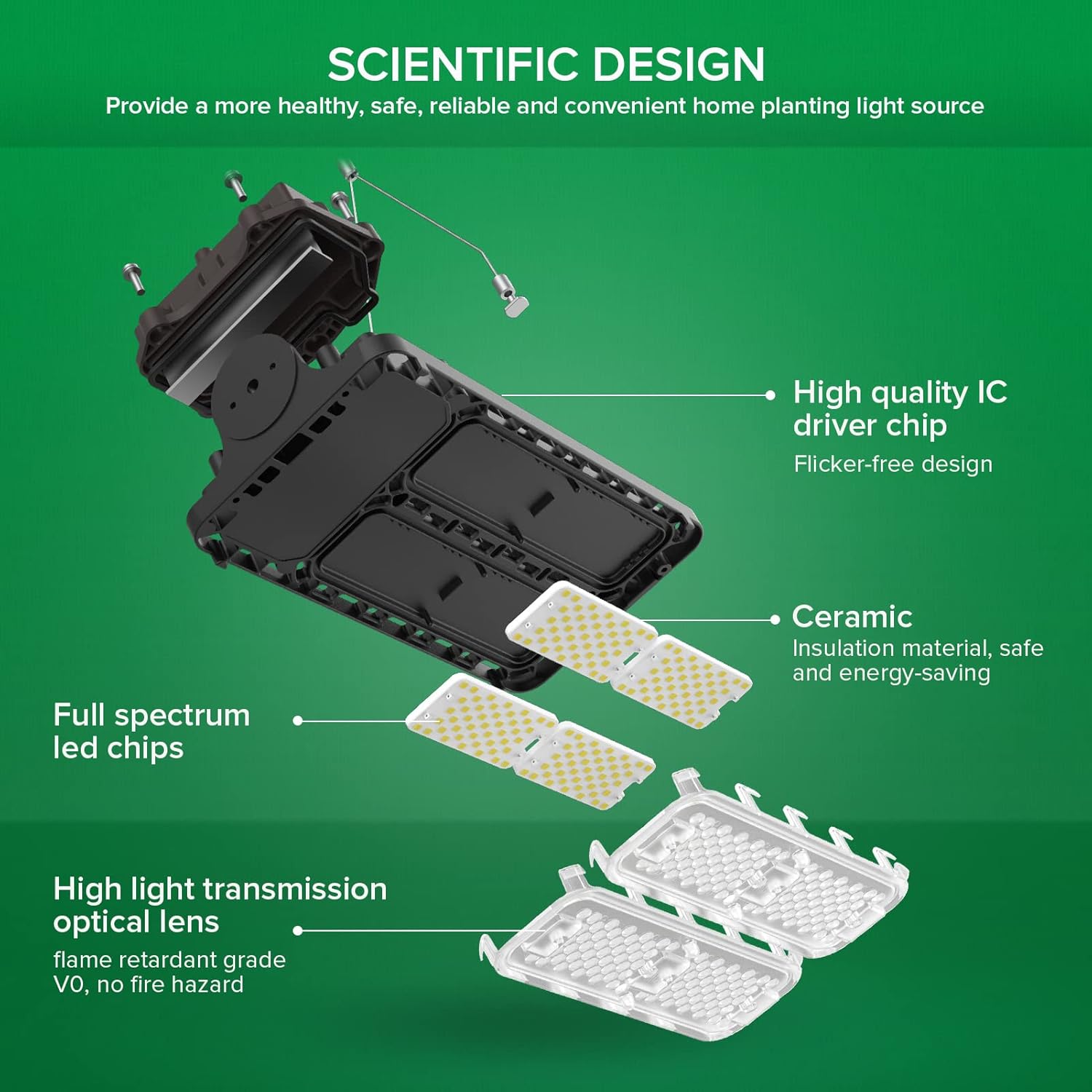 SCIENTIFIC DESIGN

Provide a more healthy, safe, reliable and convenient home planting light source

High quality IC driver chip

Flicker-free design

Ceramic

Insulation material, safe and energy-saving

Full spectrum led chips

High light transmission optical lens

flame retardant grade V0, no fire hazard