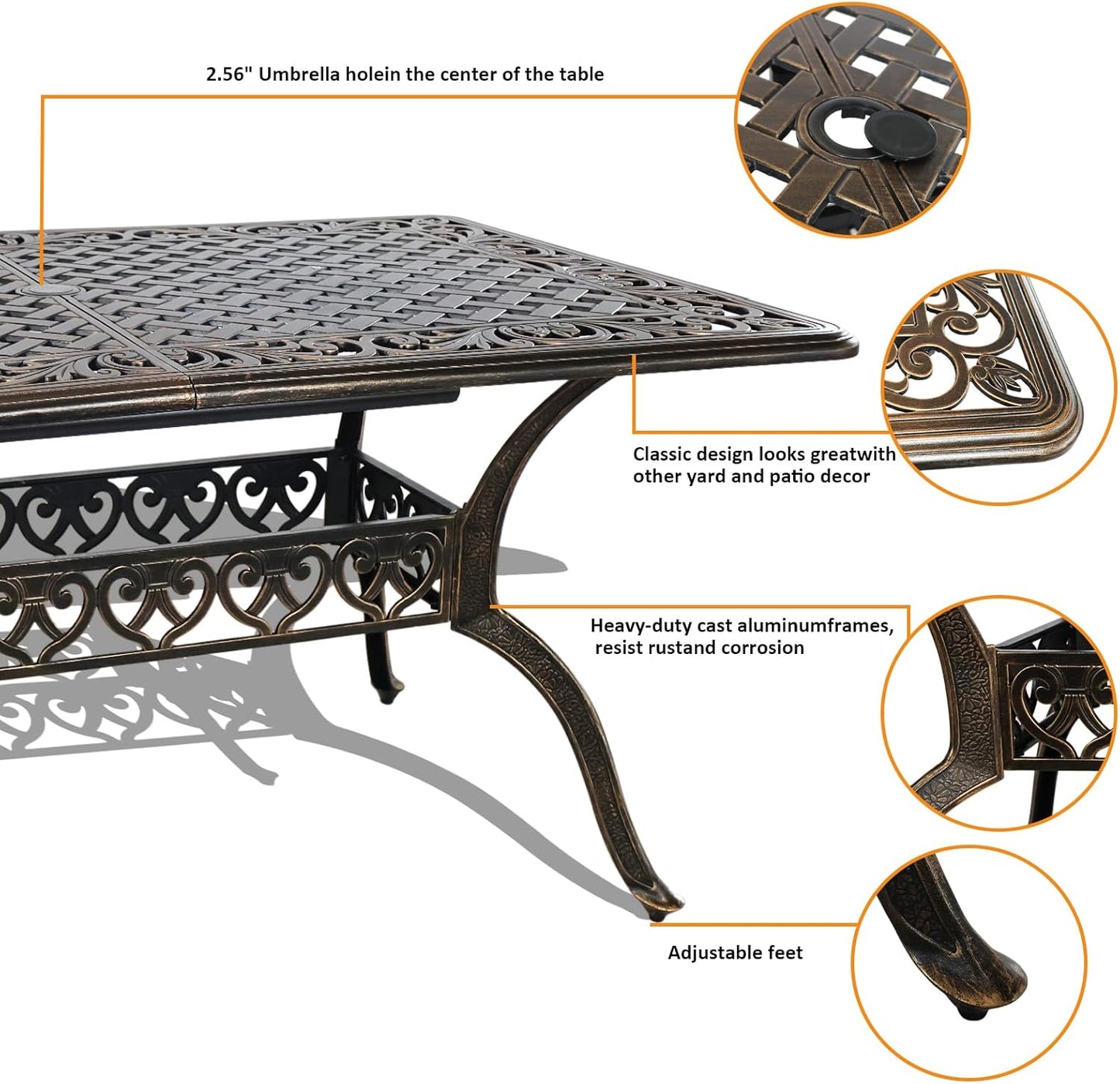 2.56" Umbrella holein the center of the table

Classic design looks greatwith other yard and patio decor

Heavy-duty cast aluminumframes, resist rustand corrosion

Adjustable feet