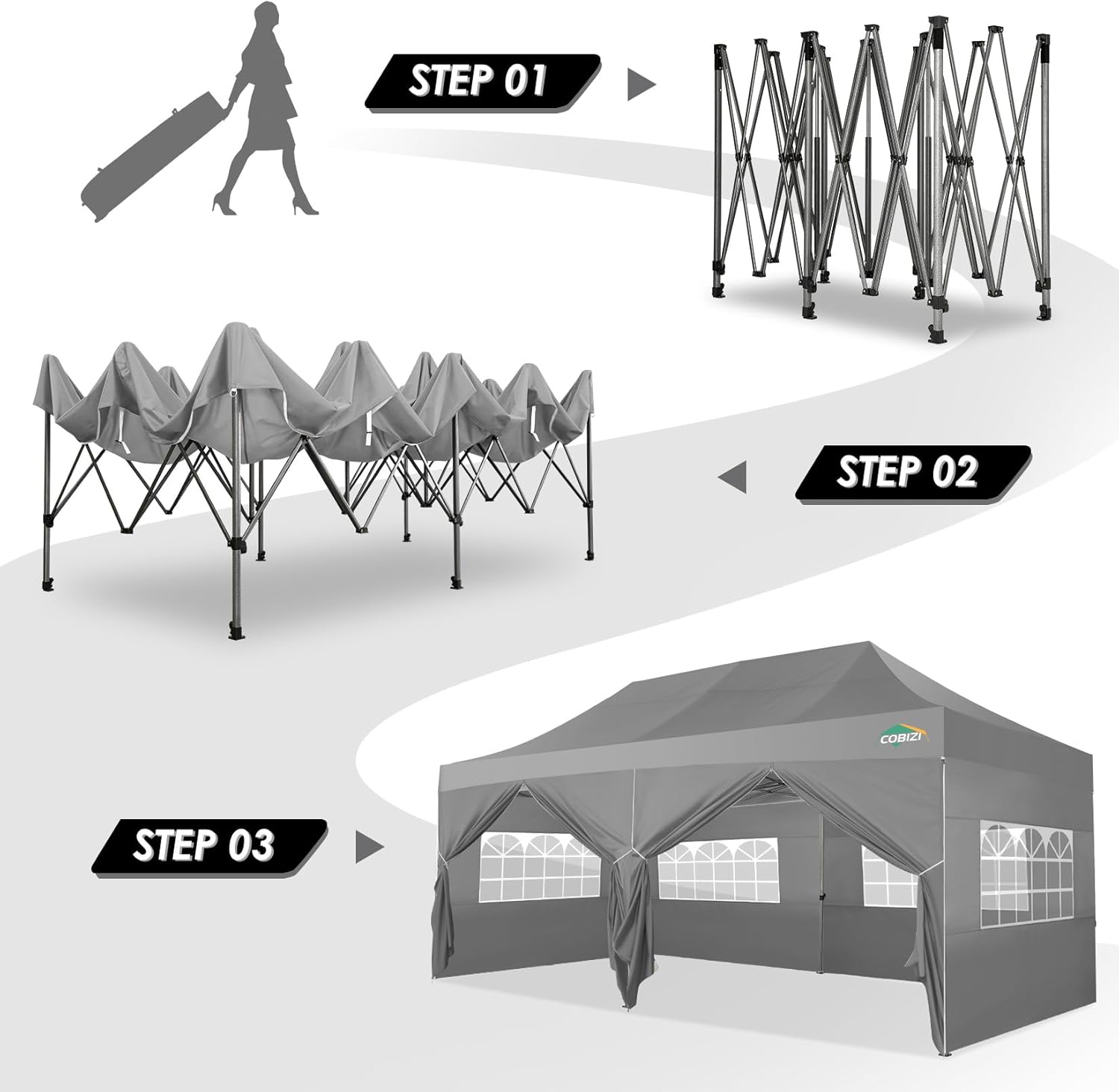 STEP 01

STEP 02

COBIZI

STEP 03