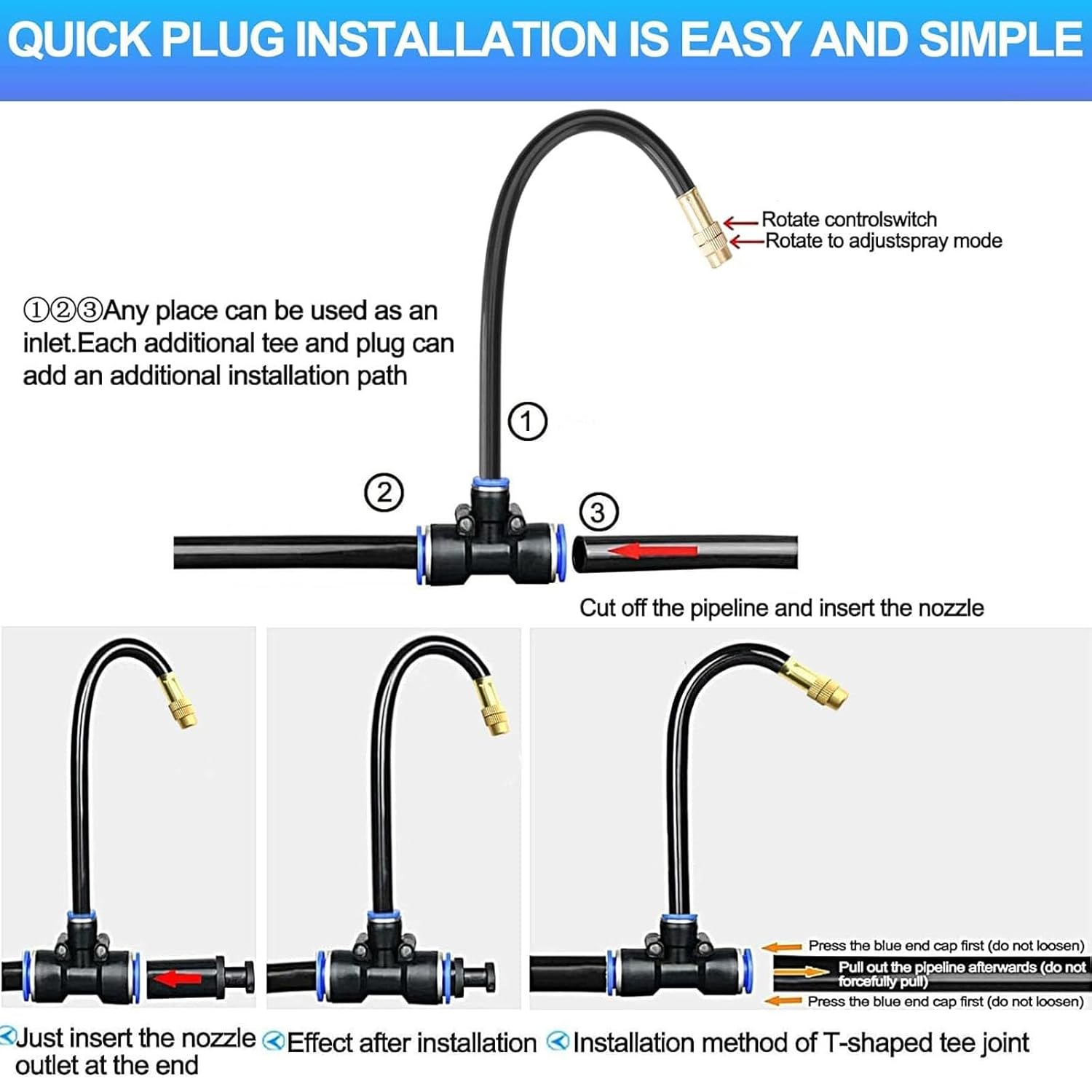 QUICK PLUG INSTALLATION IS EASY AND SIMPLE

Rotate controlswitch
Rotate to adjustspray mode

①②③Any place can be used as an inlet.Each additional tee and plug can add an additional installation path

①

②

③

Cut off the pipeline and insert the nozzle

Press the blue end cap first (do not loosen)
Pull out the pipeline afterwards (do not forcefully pull)
Press the blue end cap first (do not loosen)

Just insert the nozzle outlet at the end

Effect after installation

Installation method of T-shaped tee joint