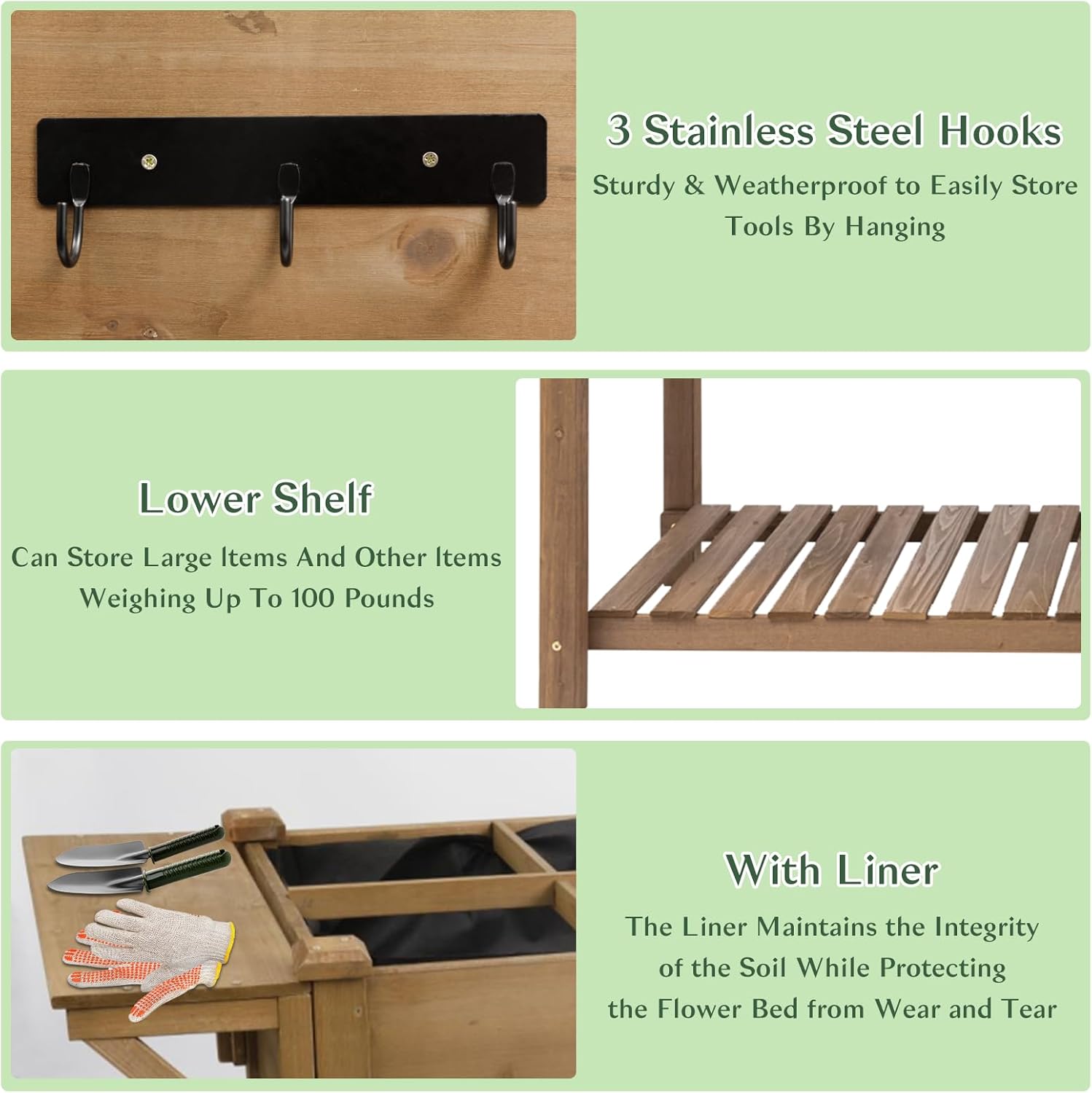 3 Stainless Steel Hooks

Sturdy & Weatherproof to Easily Store Tools By Hanging

Lower Shelf

Can Store Large Items And Other Items Weighing Up To 100 Pounds

With Liner

The Liner Maintains the Integrity of the Soil While Protecting the Flower Bed from Wear and Tear