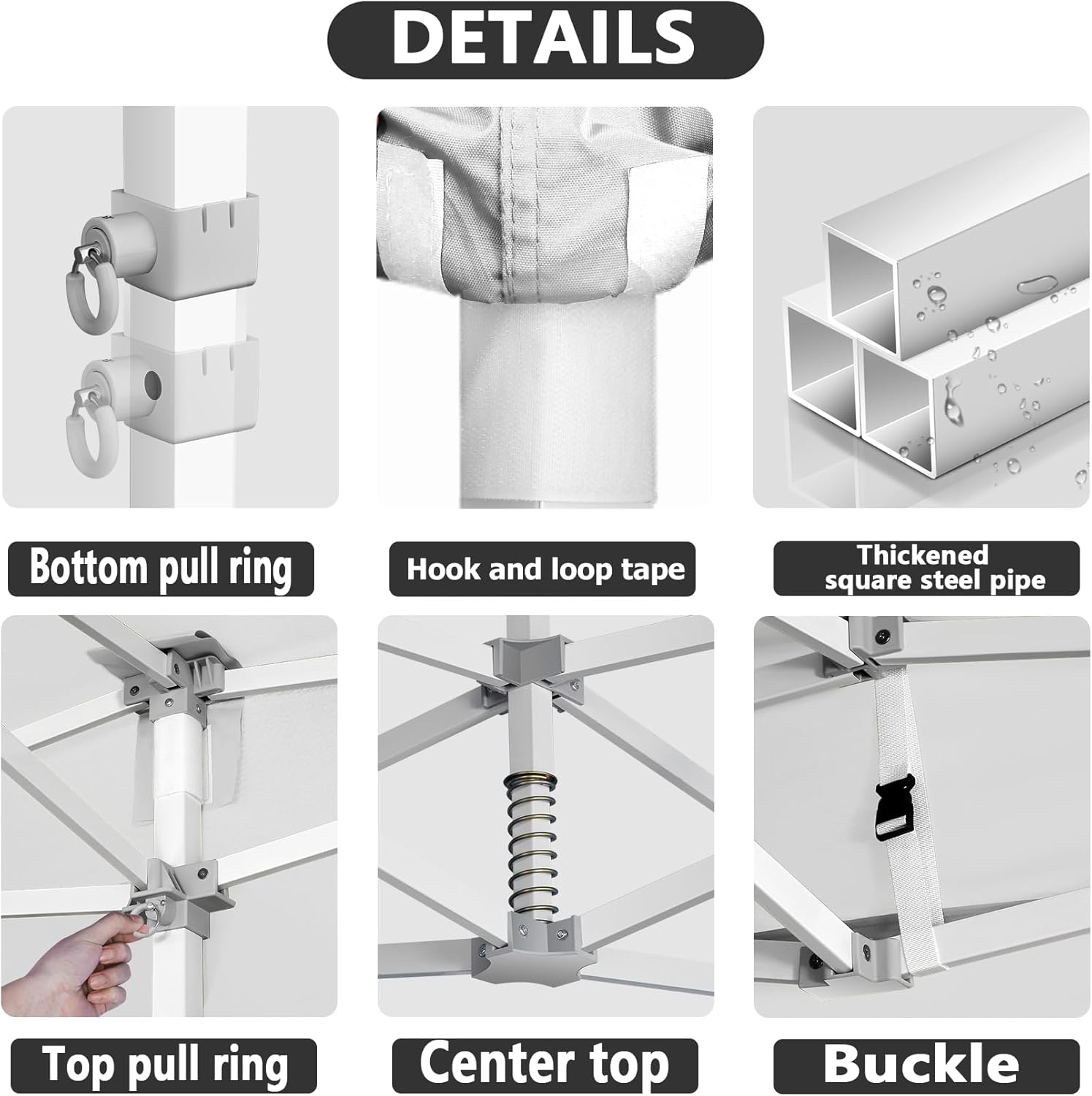 DETAILS

Bottom pull ring

Hook and loop tape

Thickened square steel pipe

Top pull ring

Center top

Buckle