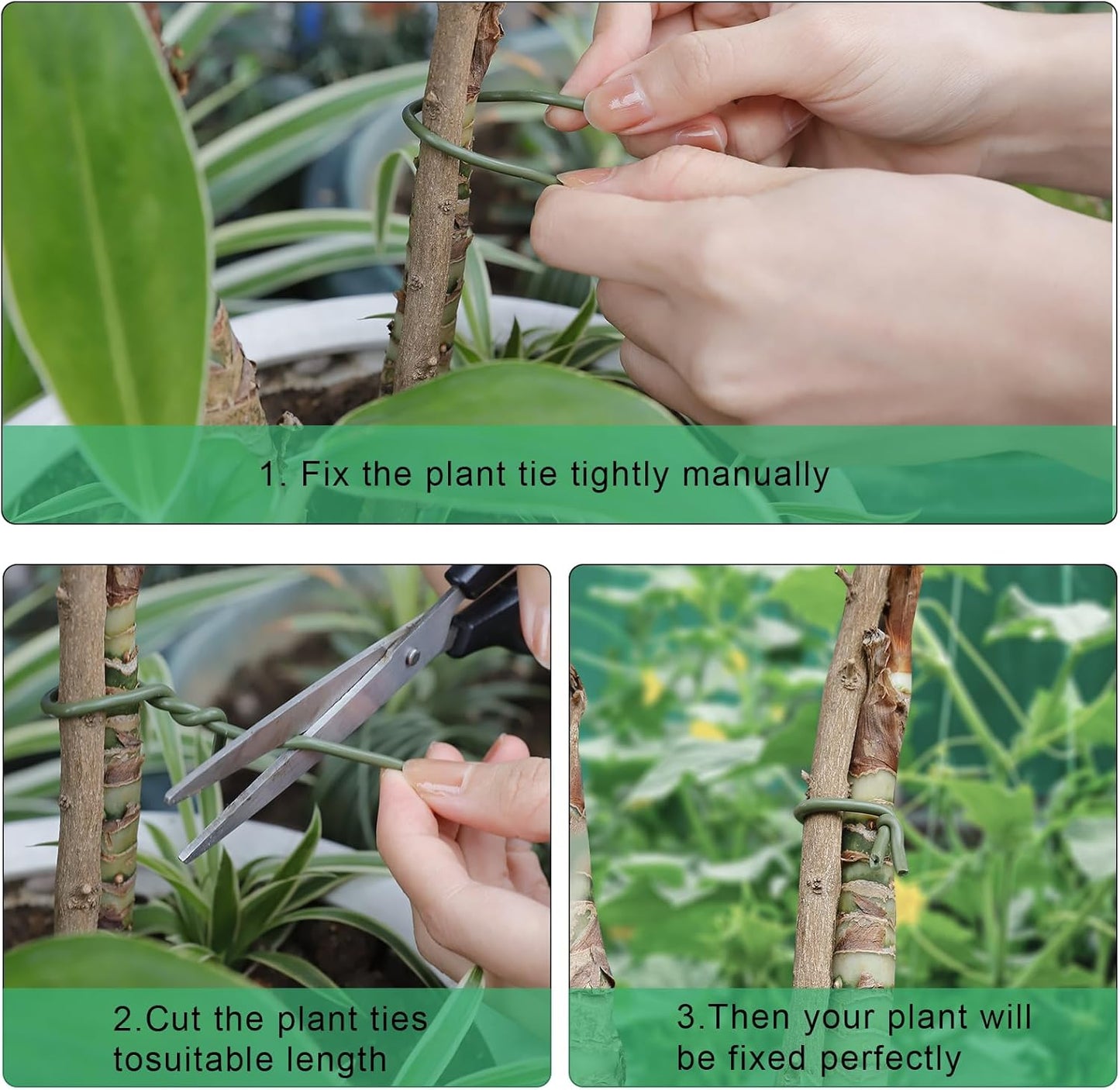 1. Fix the plant tie tightly manually

2.Cut the plant ties tosuitable length

3.Then your plant will be fixed perfectly