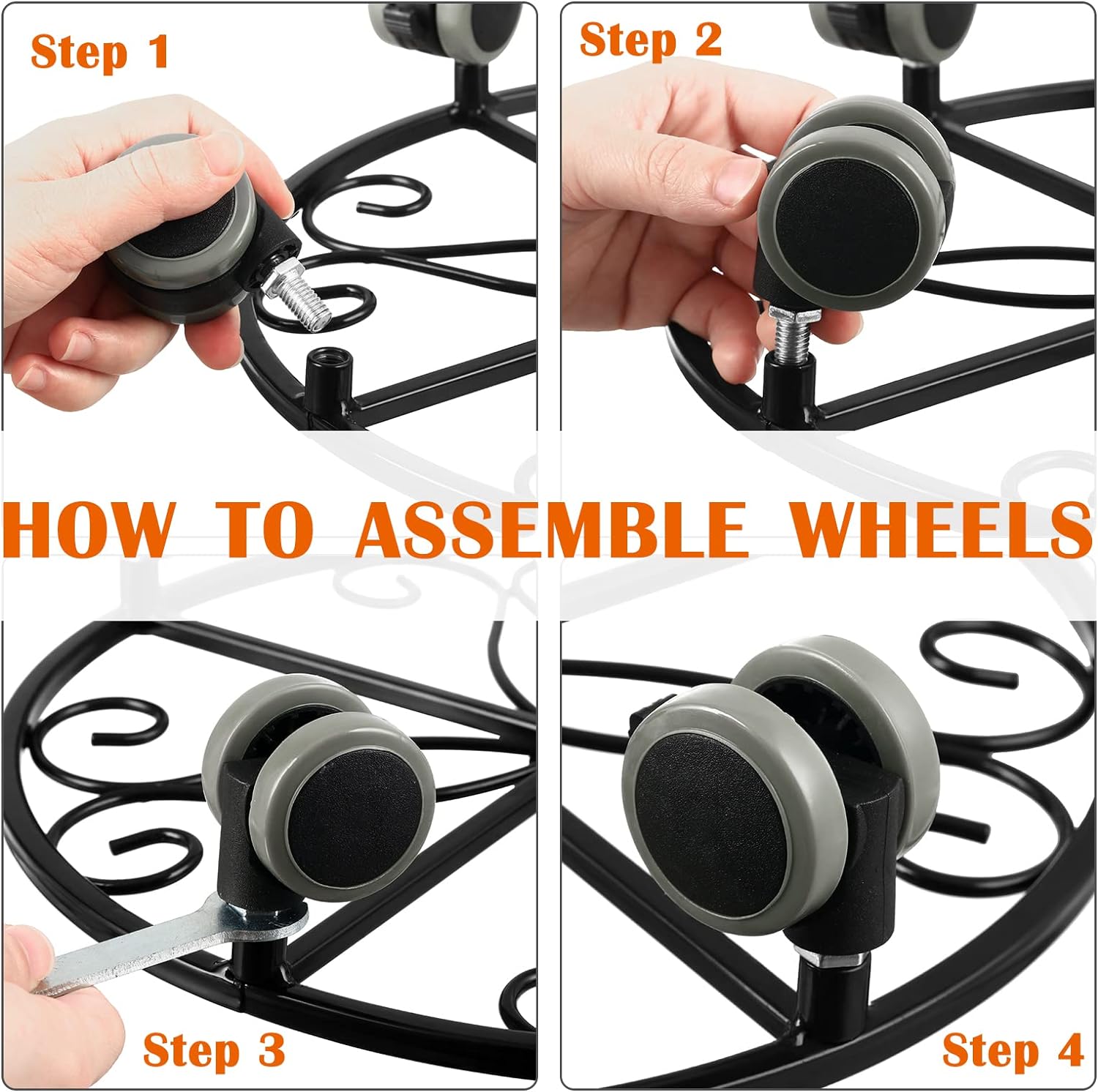 Step 1

Step 2

HOW TO ASSEMBLE WHEELS

Step 3

Step 4