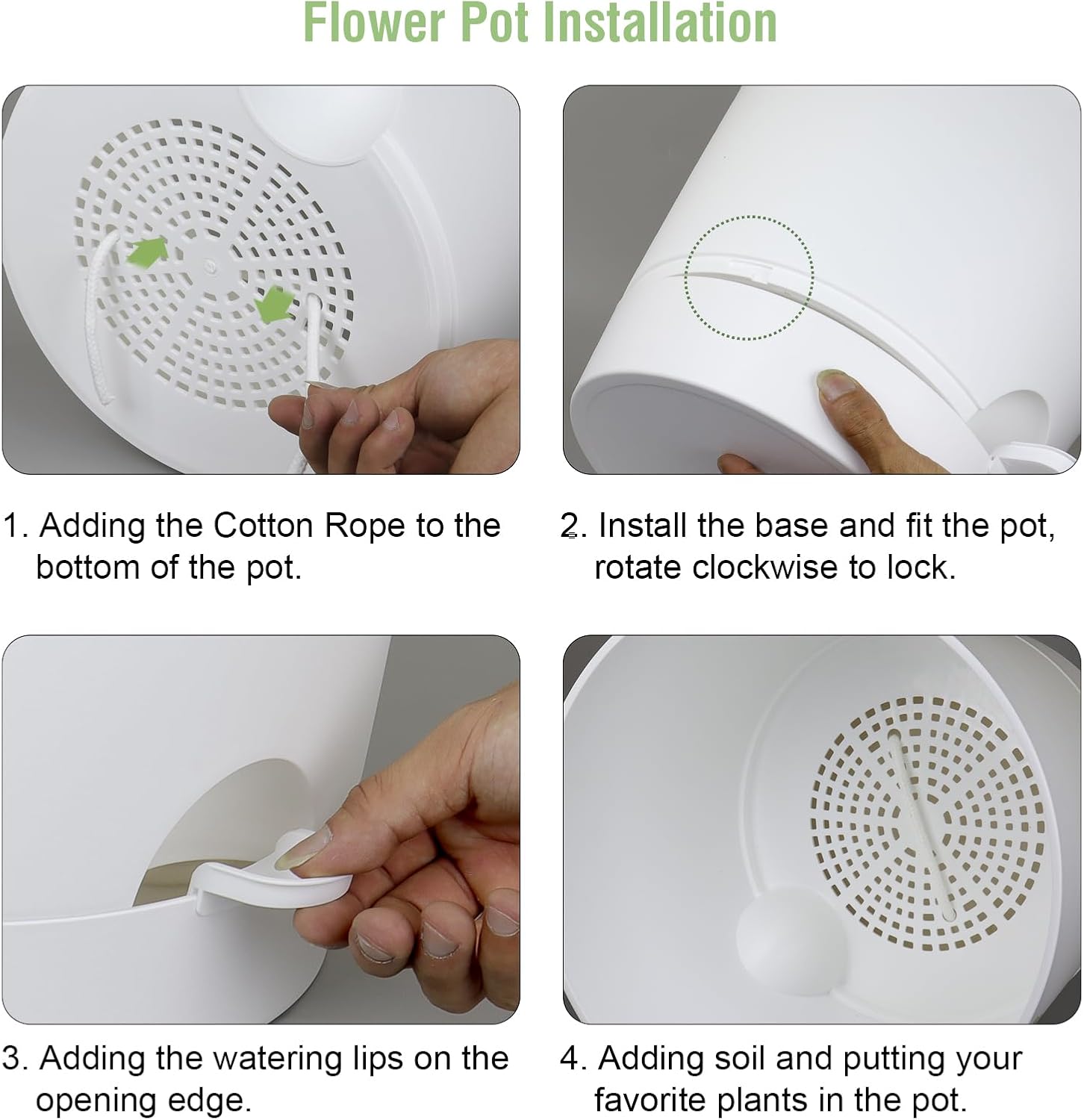 Flower Pot Installation

1. Adding the Cotton Rope to the bottom of the pot.

2. Install the base and fit the pot, rotate clockwise to lock.

3. Adding the watering lips on the opening edge.

4. Adding soil and putting your favorite plants in the pot.