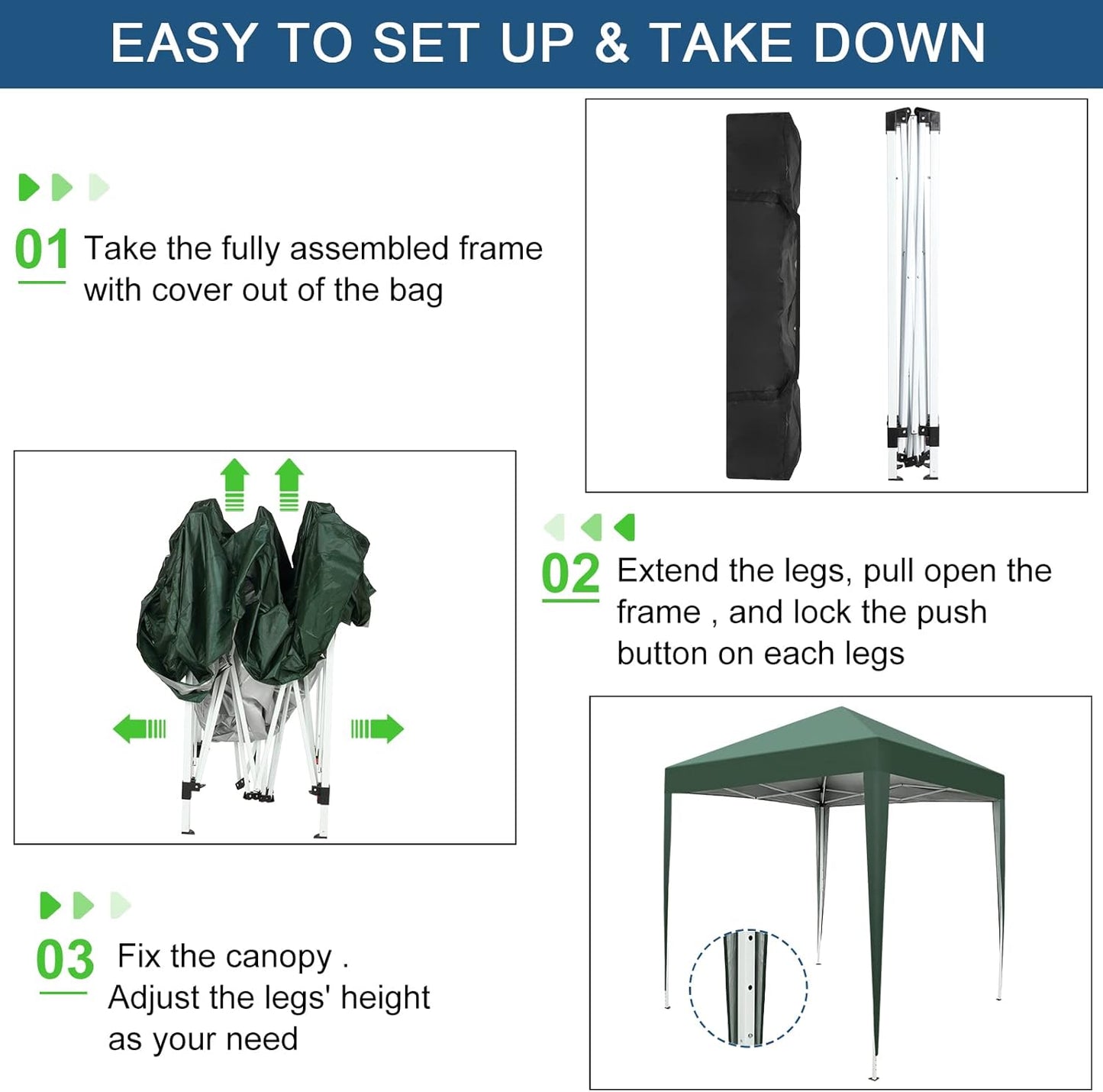 EASY TO SET UP & TAKE DOWN

01 Take the fully assembled frame with cover out of the bag

02 Extend the legs, pull open the frame , and lock the push button on each legs

03 Fix the canopy . Adjust the legs' height as your need