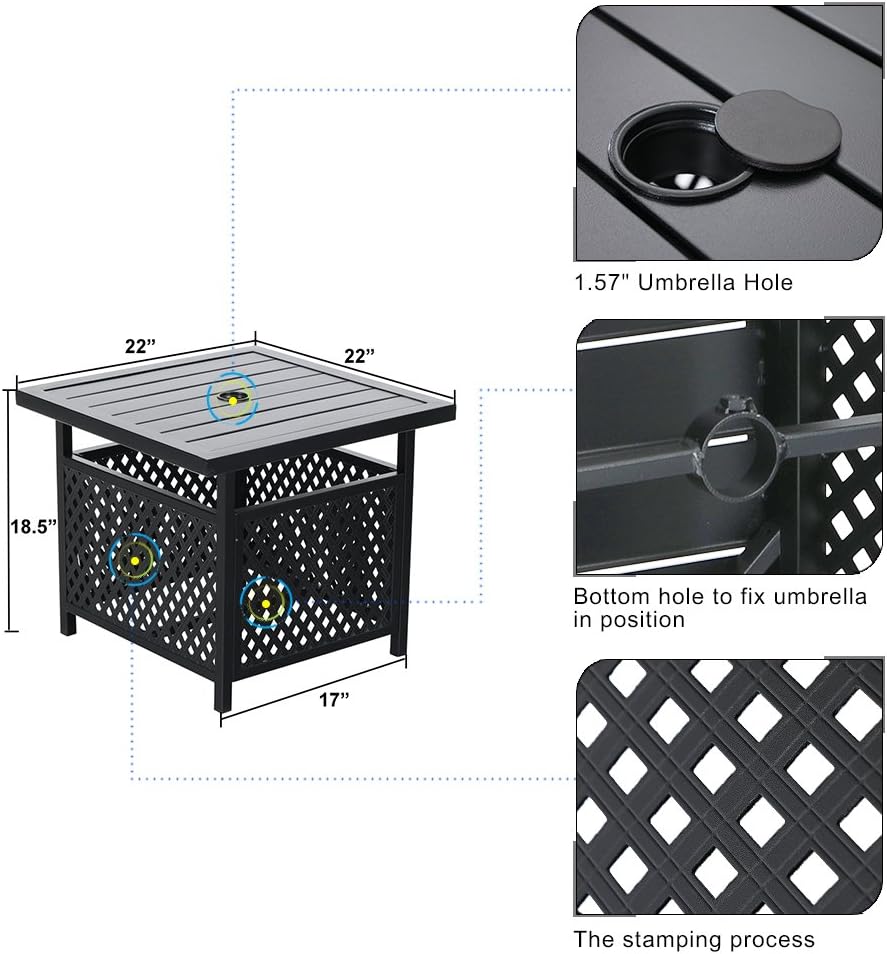 22”
22”
18.5”
17”

1.57" Umbrella Hole

Bottom hole to fix umbrella in position

The stamping process