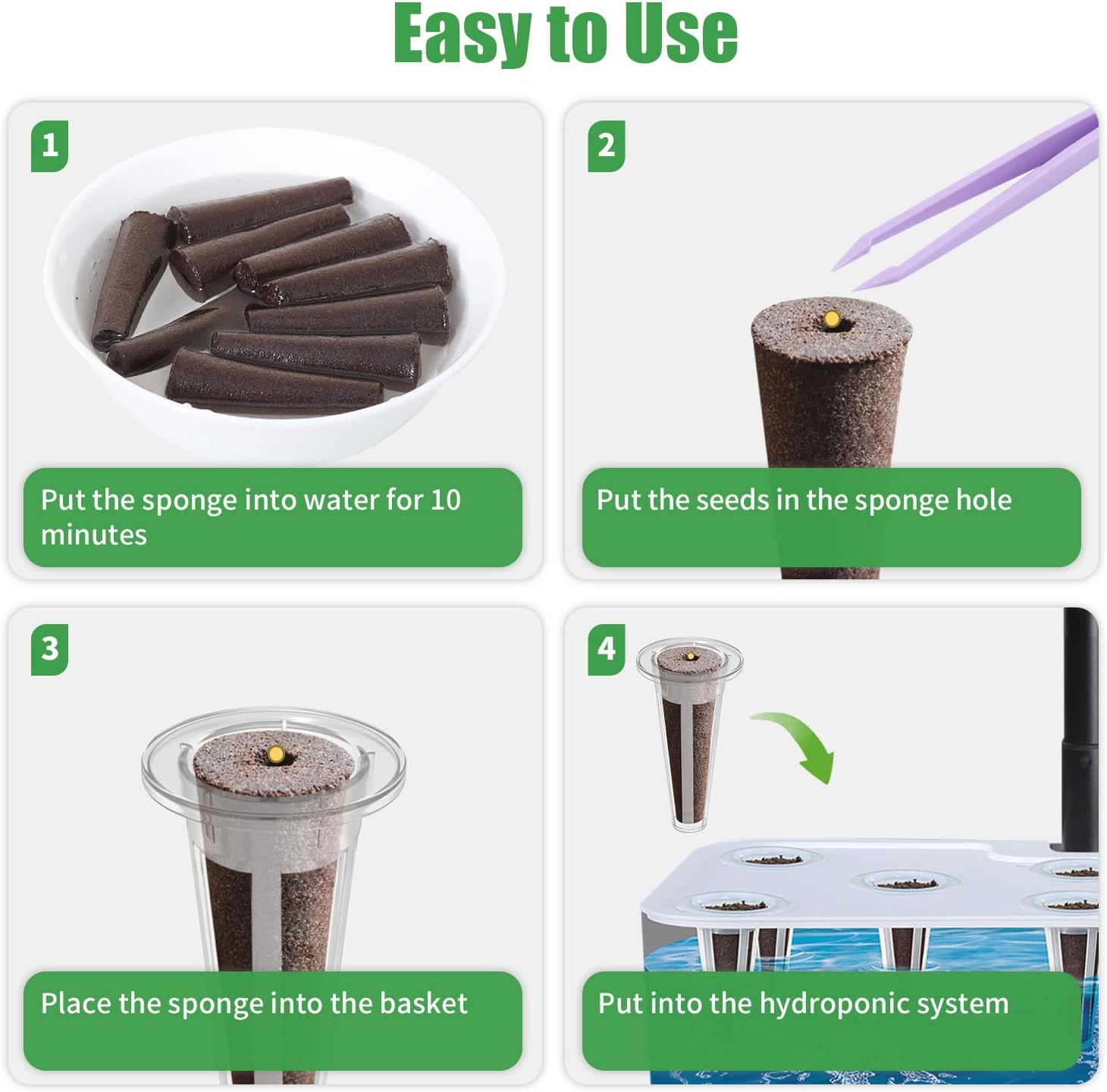 Easy to Use

1

Put the sponge into water for 10 minutes

2

Put the seeds in the sponge hole

3

Place the sponge into the basket

4

Put into the hydroponic system