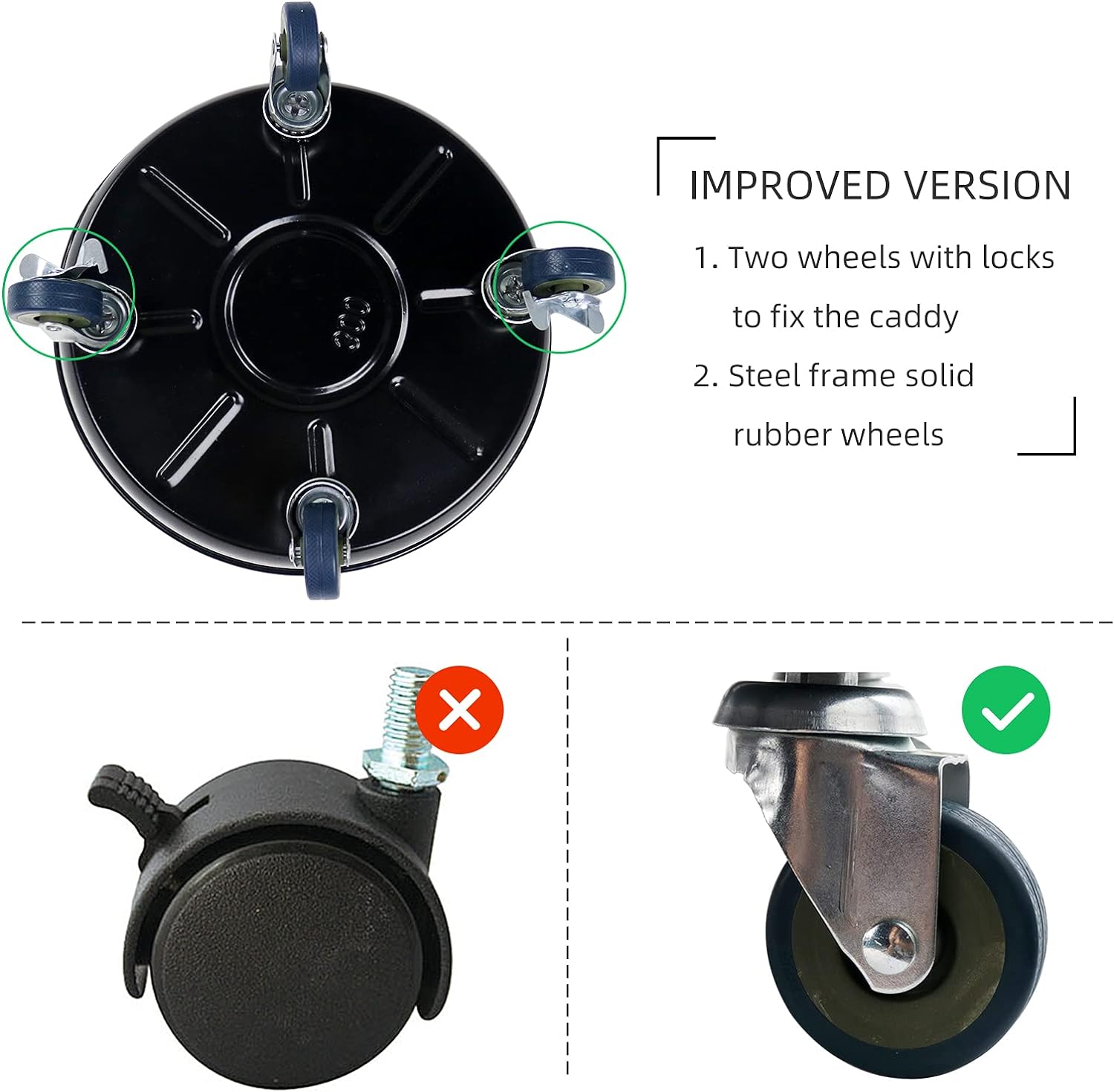 IMPROVED VERSION

1. Two wheels with locks to fix the caddy

2. Steel frame solid rubber wheels