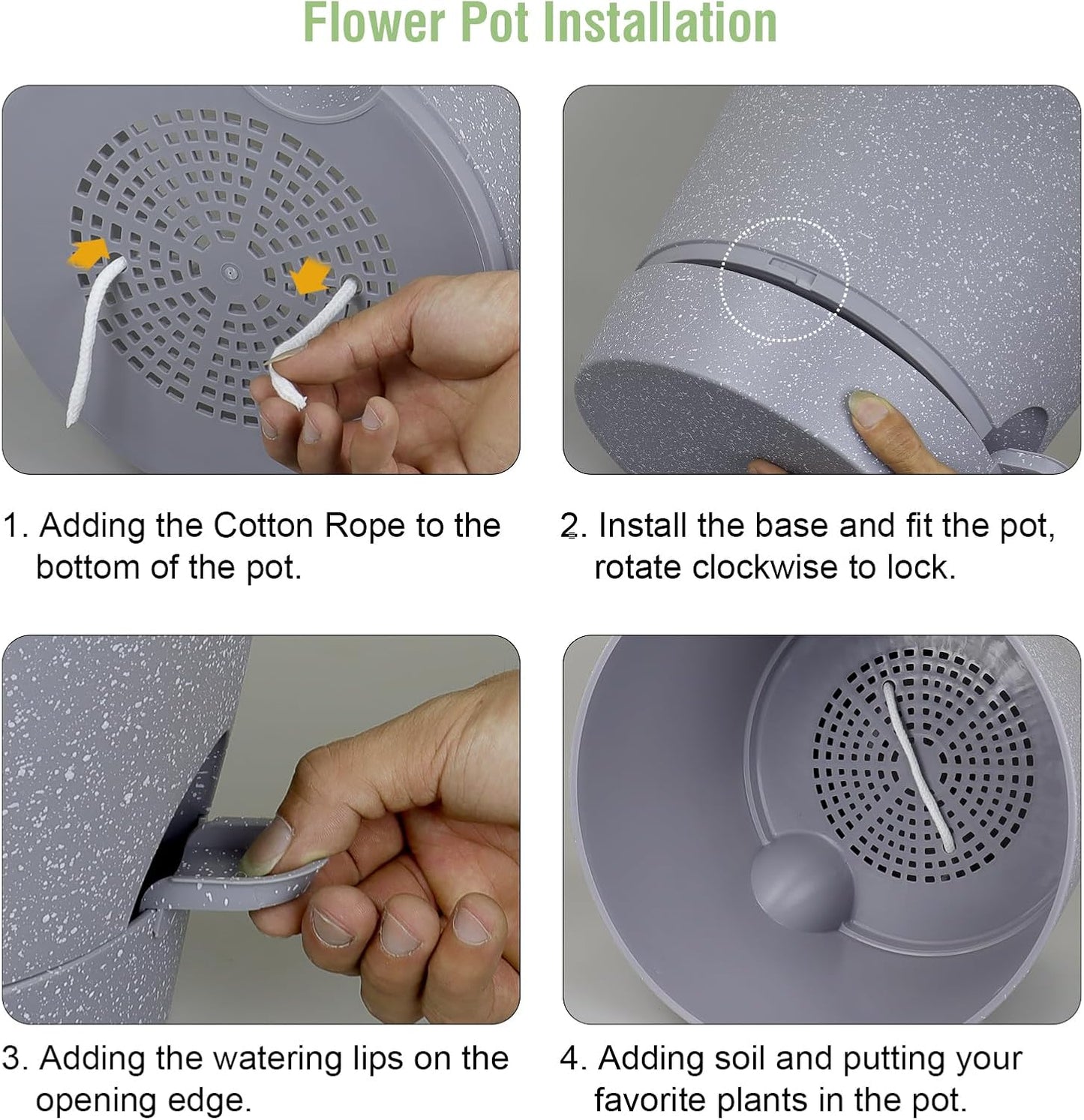 Flower Pot Installation

1. Adding the Cotton Rope to the bottom of the pot.

2. Install the base and fit the pot, rotate clockwise to lock.

3. Adding the watering lips on the opening edge.

4. Adding soil and putting your favorite plants in the pot.