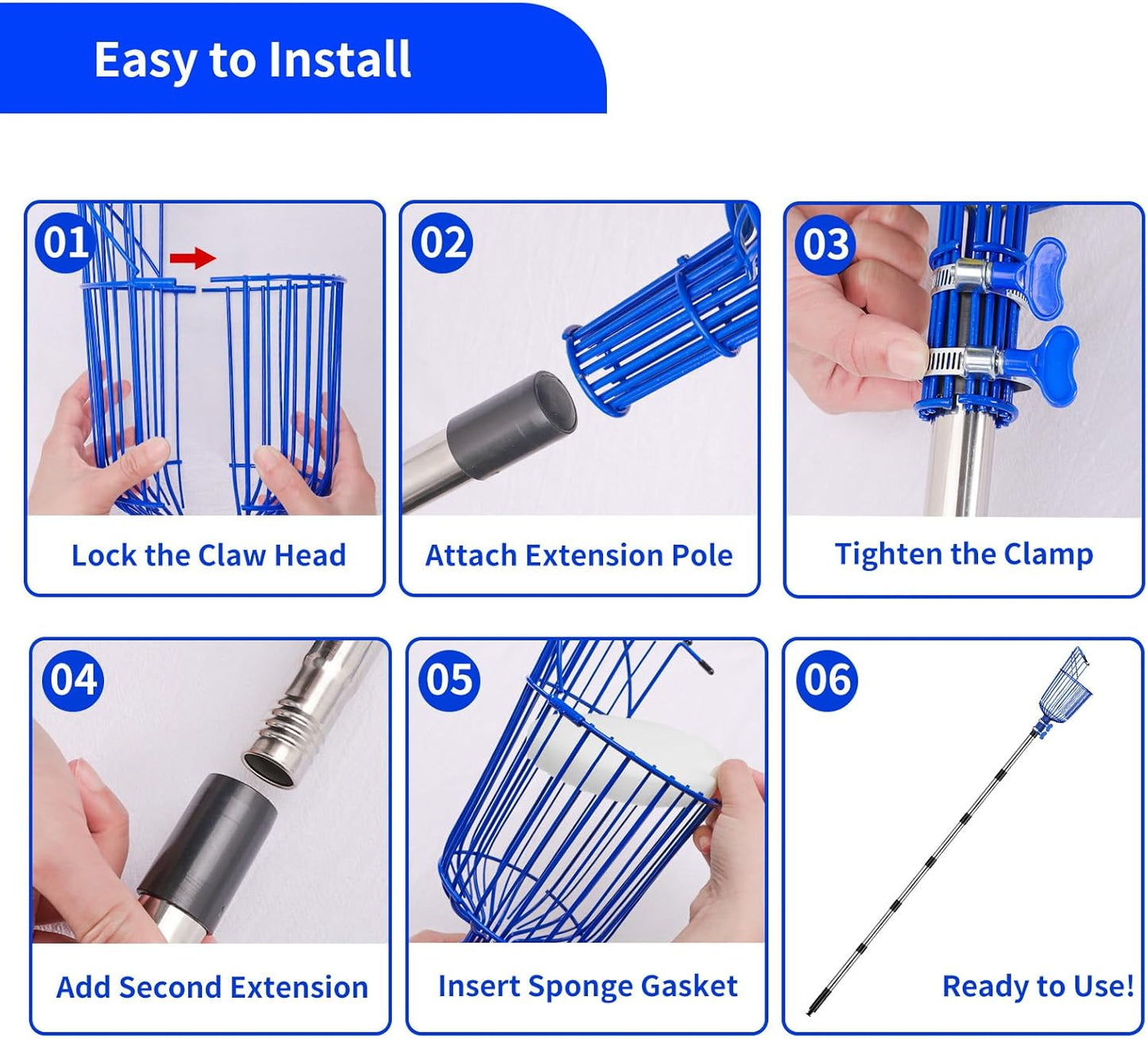 Easy to Install

01
Lock the Claw Head

02
Attach Extension Pole

03
Tighten the Clamp

04
Add Second Extension

05
Insert Sponge Gasket

06
Ready to Use!