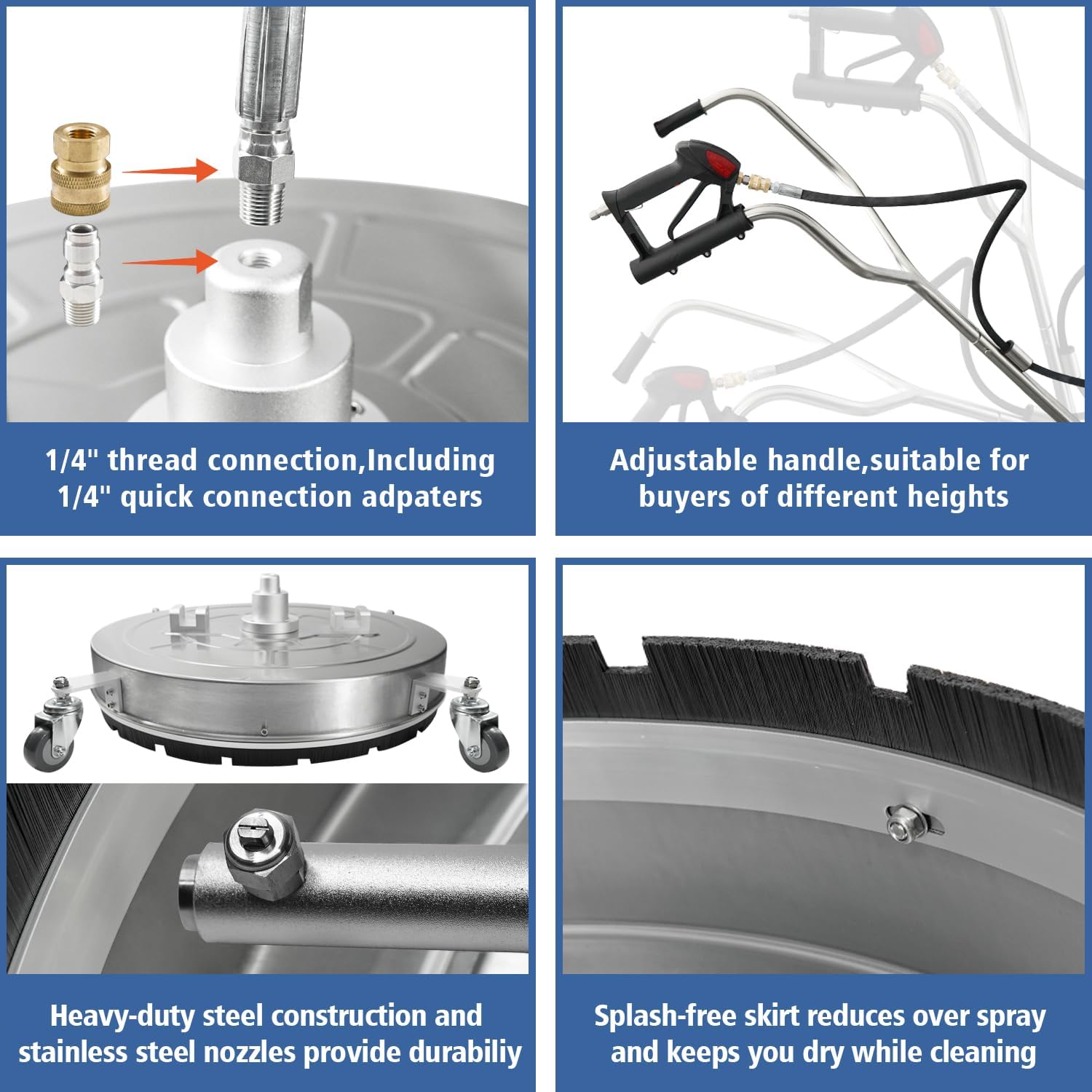 1/4" thread connection,Including 1/4" quick connection adpaters

Adjustable handle,suitable for buyers of different heights

Heavy-duty steel construction and stainless steel nozzles provide durabiliy

Splash-free skirt reduces over spray and keeps you dry while cleaning