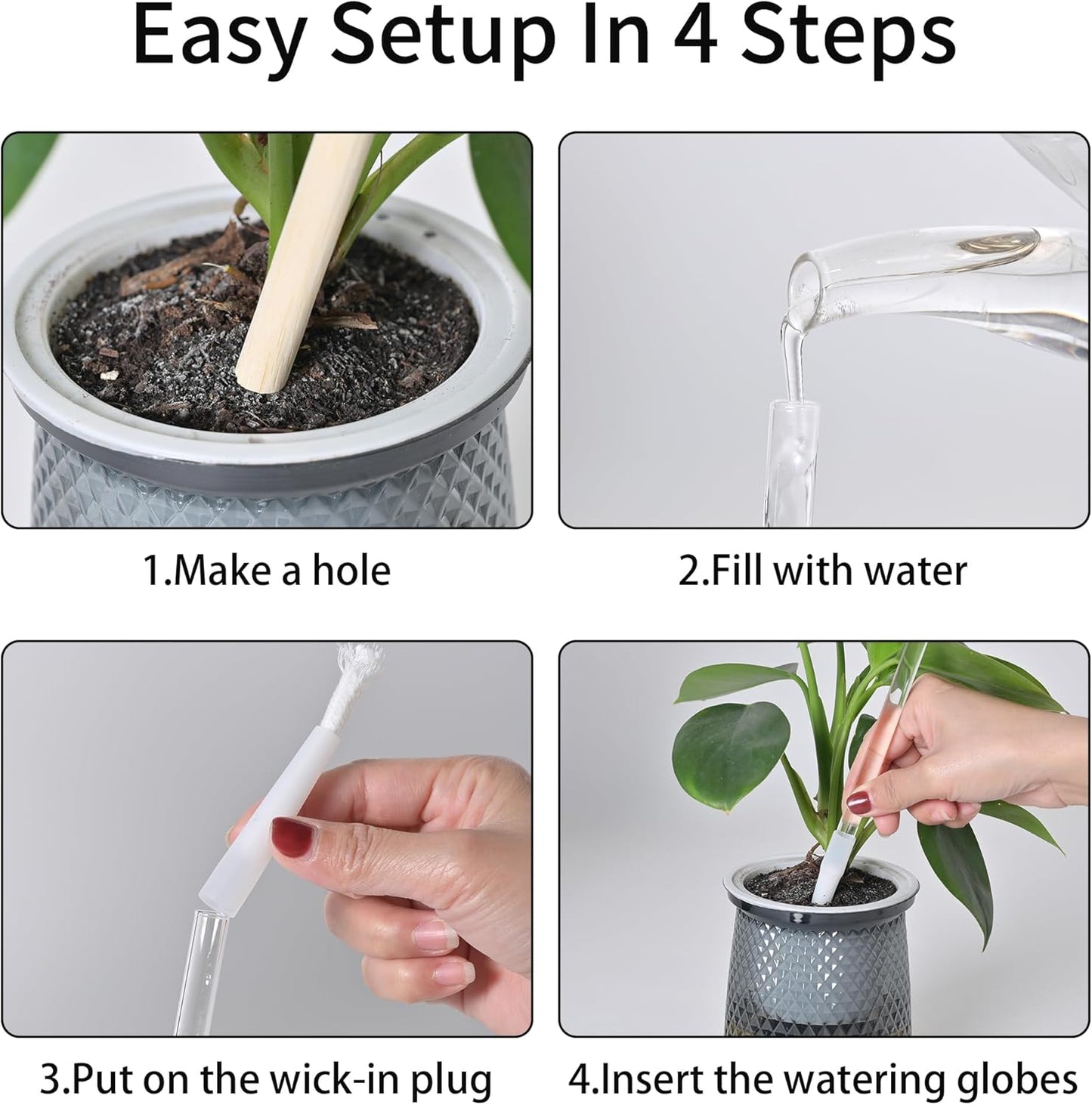 Easy Setup In 4 Steps

1.Make a hole

2.Fill with water

3.Put on the wick-in plug

4.Insert the watering globes