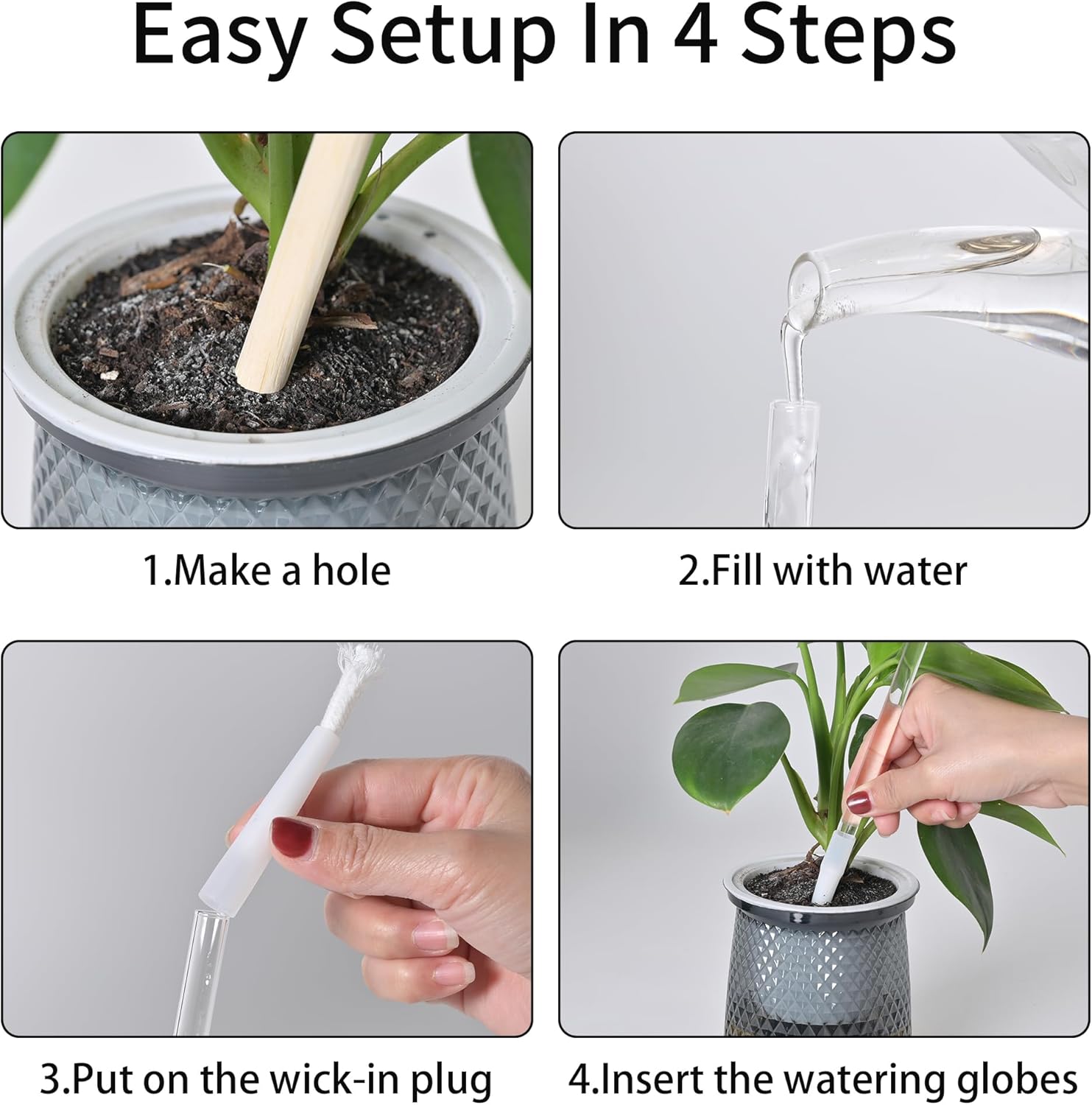 Easy Setup In 4 Steps

1.Make a hole

2.Fill with water

3.Put on the wick-in plug

4.Insert the watering globes