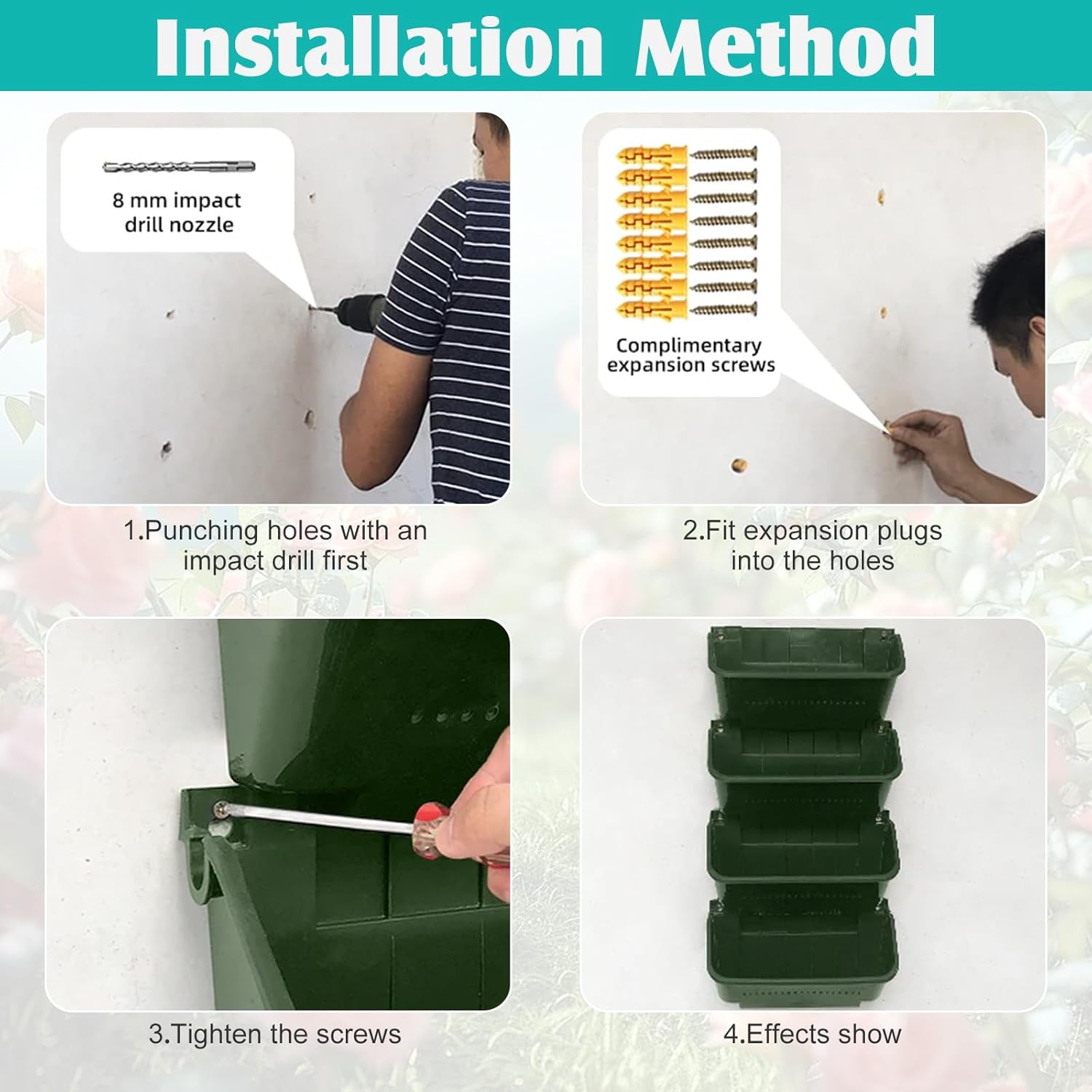 Installation Method

8 mm impact drill nozzle

1.Punching holes with an impact drill first

Complimentary expansion screws

2.Fit expansion plugs into the holes

3.Tighten the screws

4.Effects show