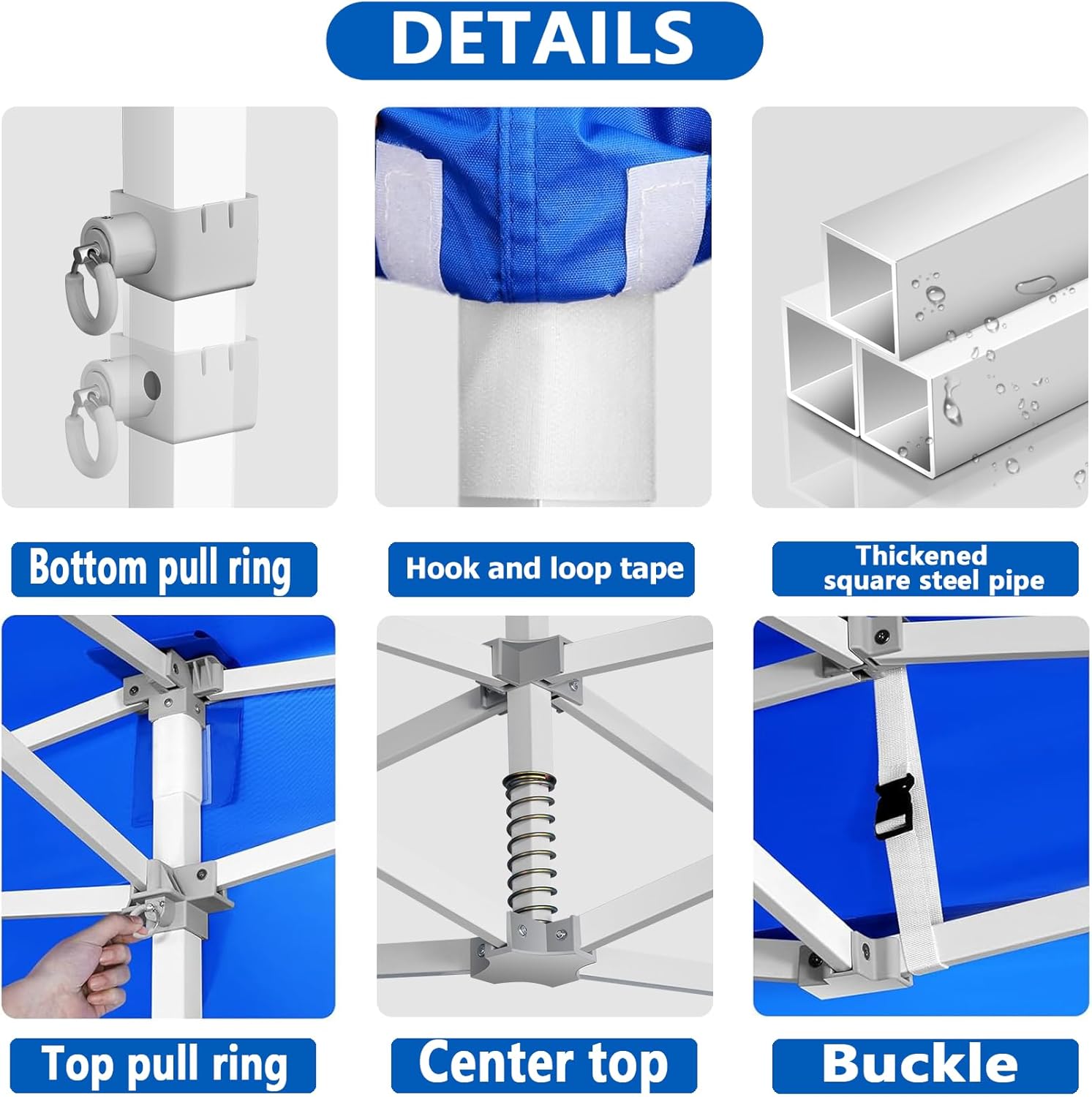 DETAILS

Bottom pull ring

Hook and loop tape

Thickened square steel pipe

Top pull ring

Center top

Buckle