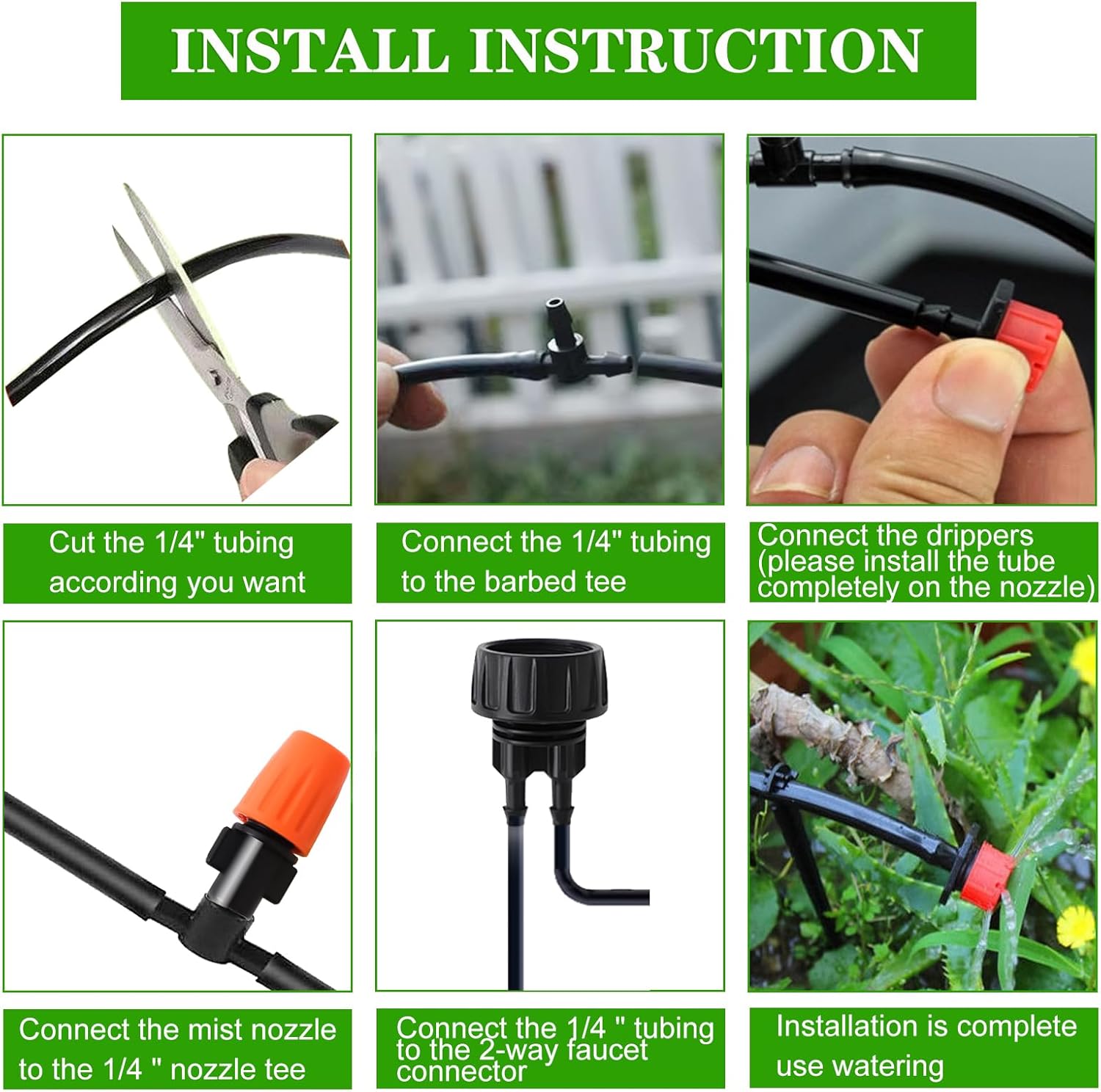 INSTALL INSTRUCTION

Cut the 1/4" tubing according you want

Connect the 1/4" tubing to the barbed tee

Connect the drippers (please install the tube completely on the nozzle)

Connect the mist nozzle to the 1/4 " nozzle tee

Connect the 1/4 " tubing to the 2-way faucet connector

Installation is complete use watering