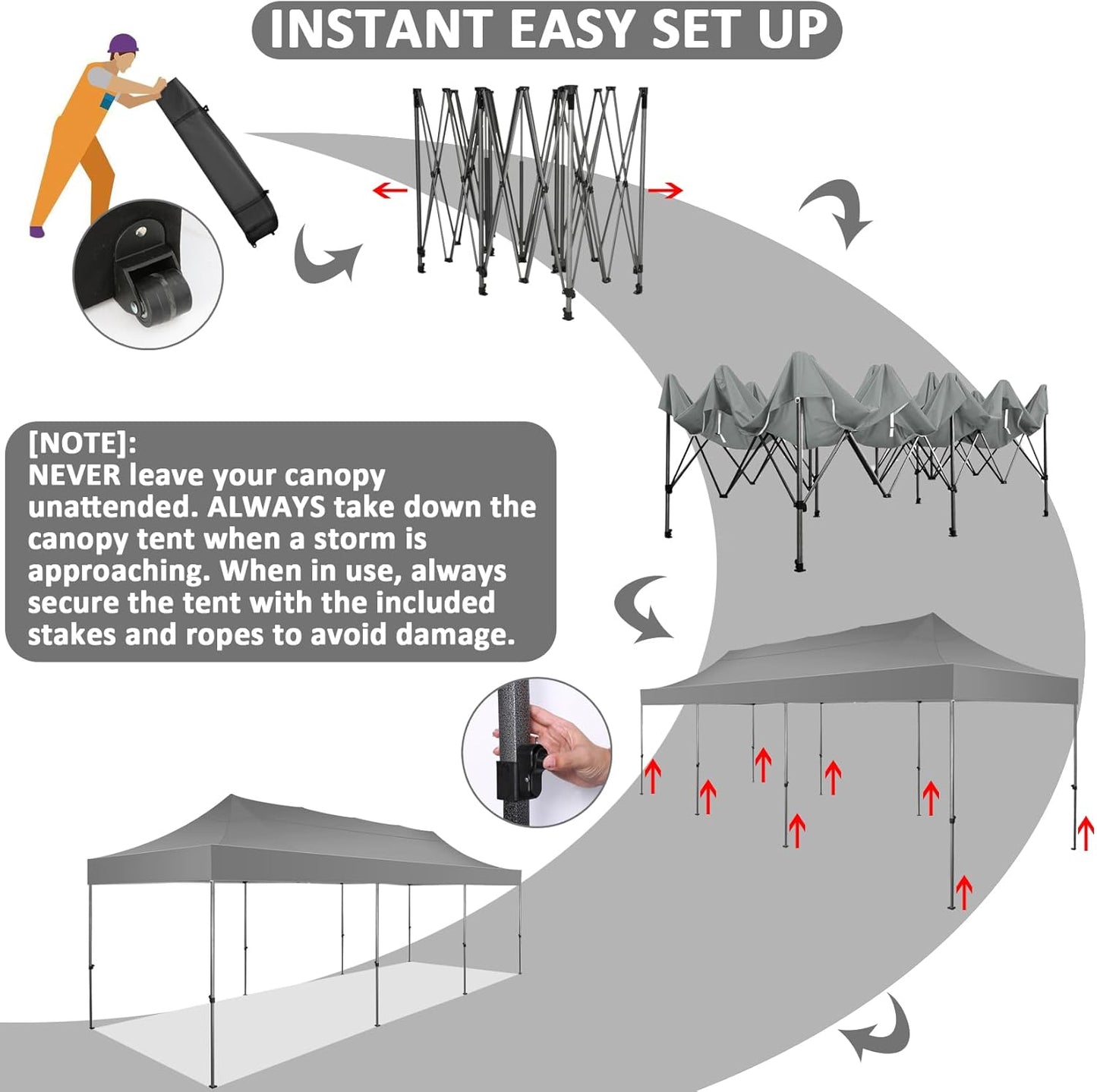 INSTANT EASY SET UP

[NOTE]:
NEVER leave your canopy unattended. ALWAYS take down the canopy tent when a storm is approaching. When in use, always secure the tent with the included stakes and ropes to avoid damage.