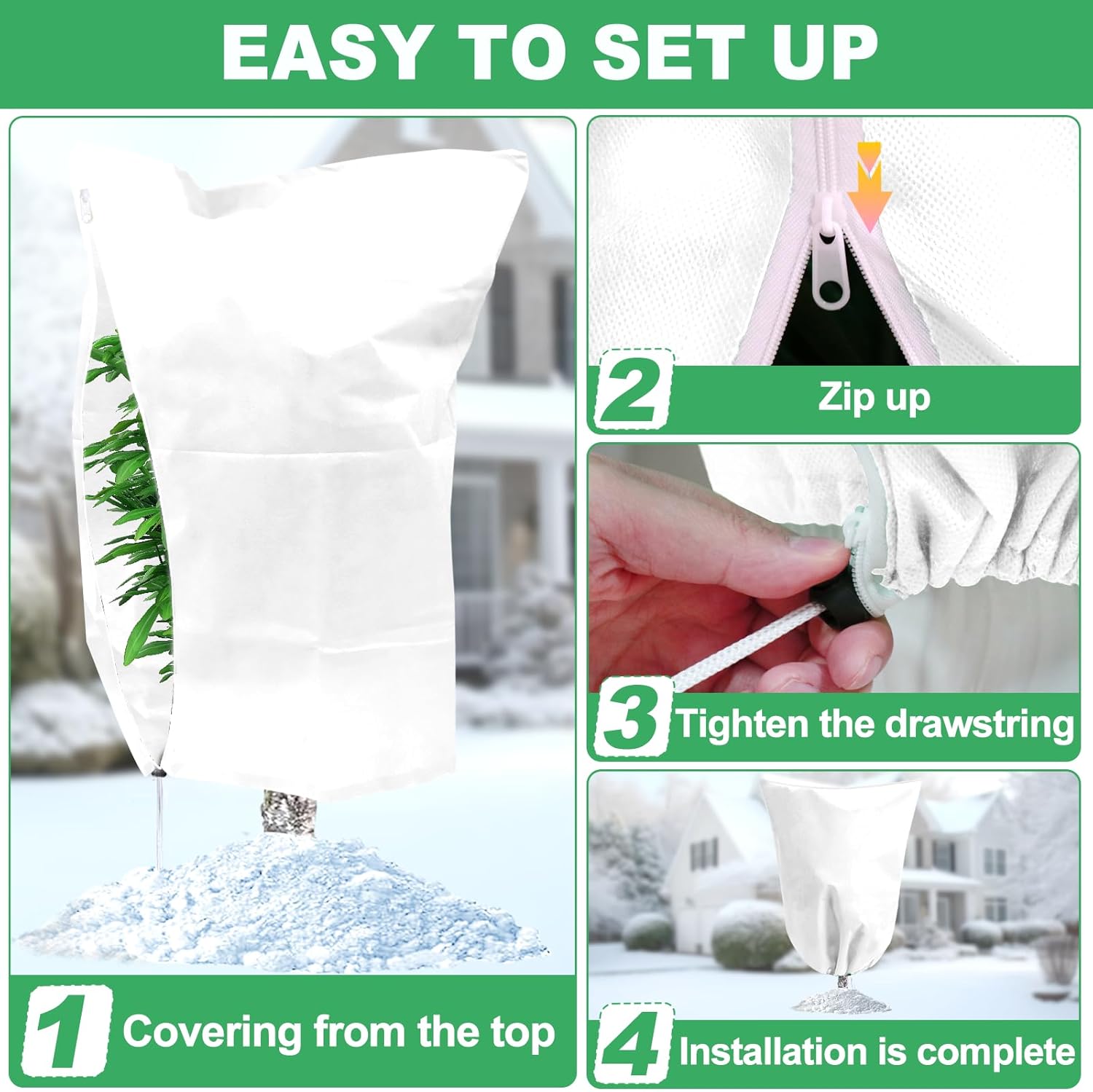 EASY TO SET UP

1 Covering from the top

2 Zip up

3 Tighten the drawstring

4 Installation is complete