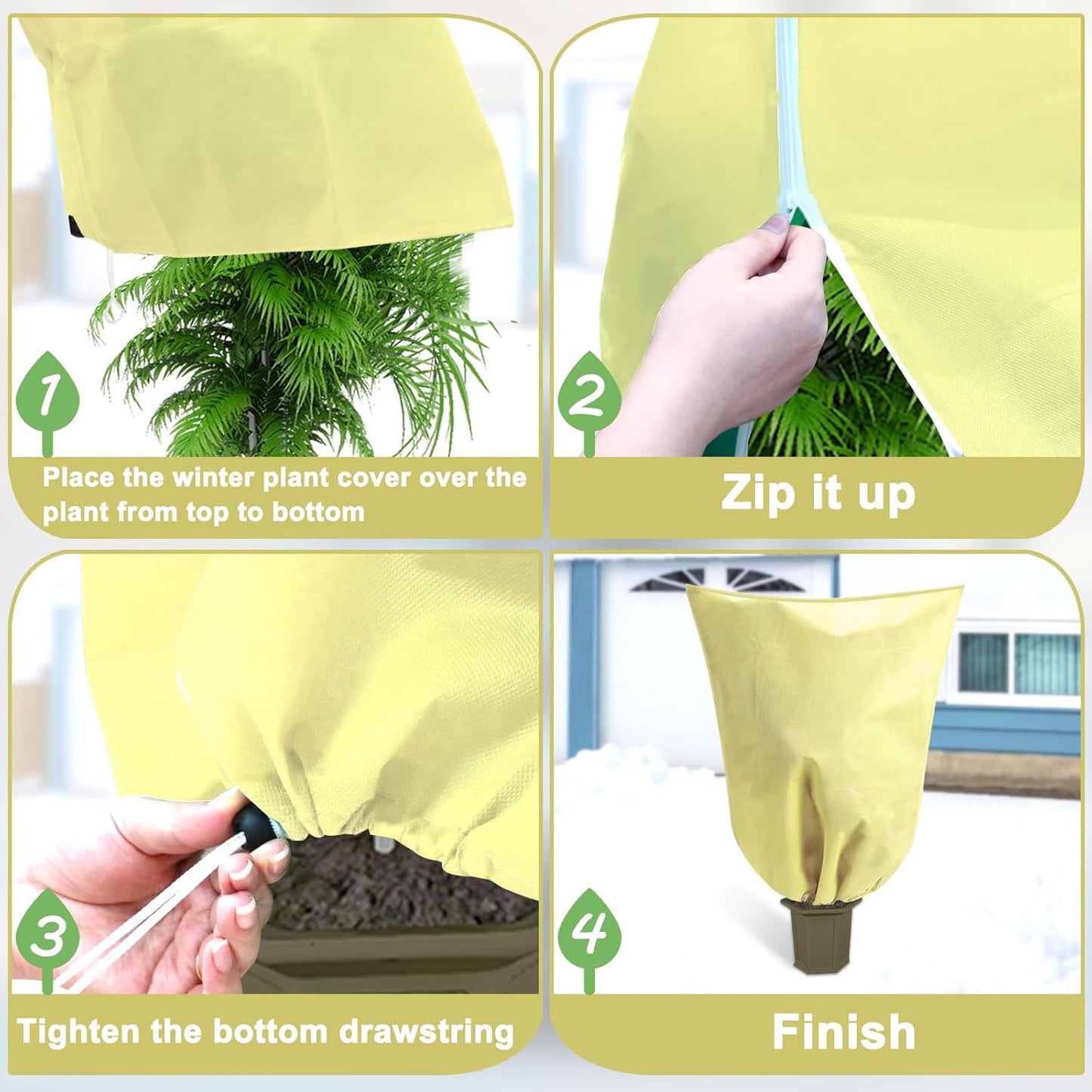 1

Place the winter plant cover over the plant from top to bottom

2

Zip it up

3

Tighten the bottom drawstring

4

Finish