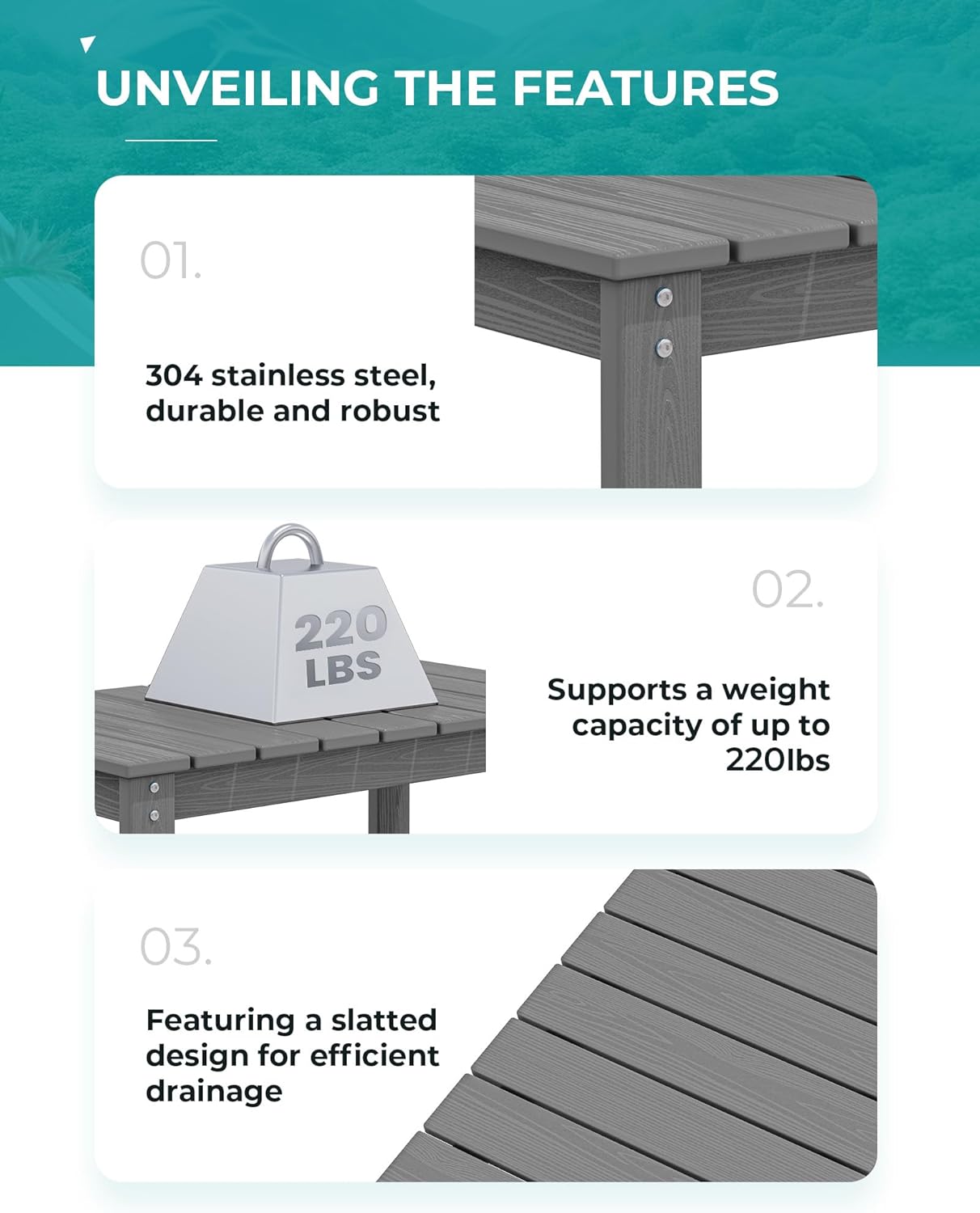 UNVEILING THE FEATURES

01.

304 stainless steel, durable and robust

220 LBS

02.

Supports a weight capacity of up to 220lbs

03.

Featuring a slatted design for efficient drainage