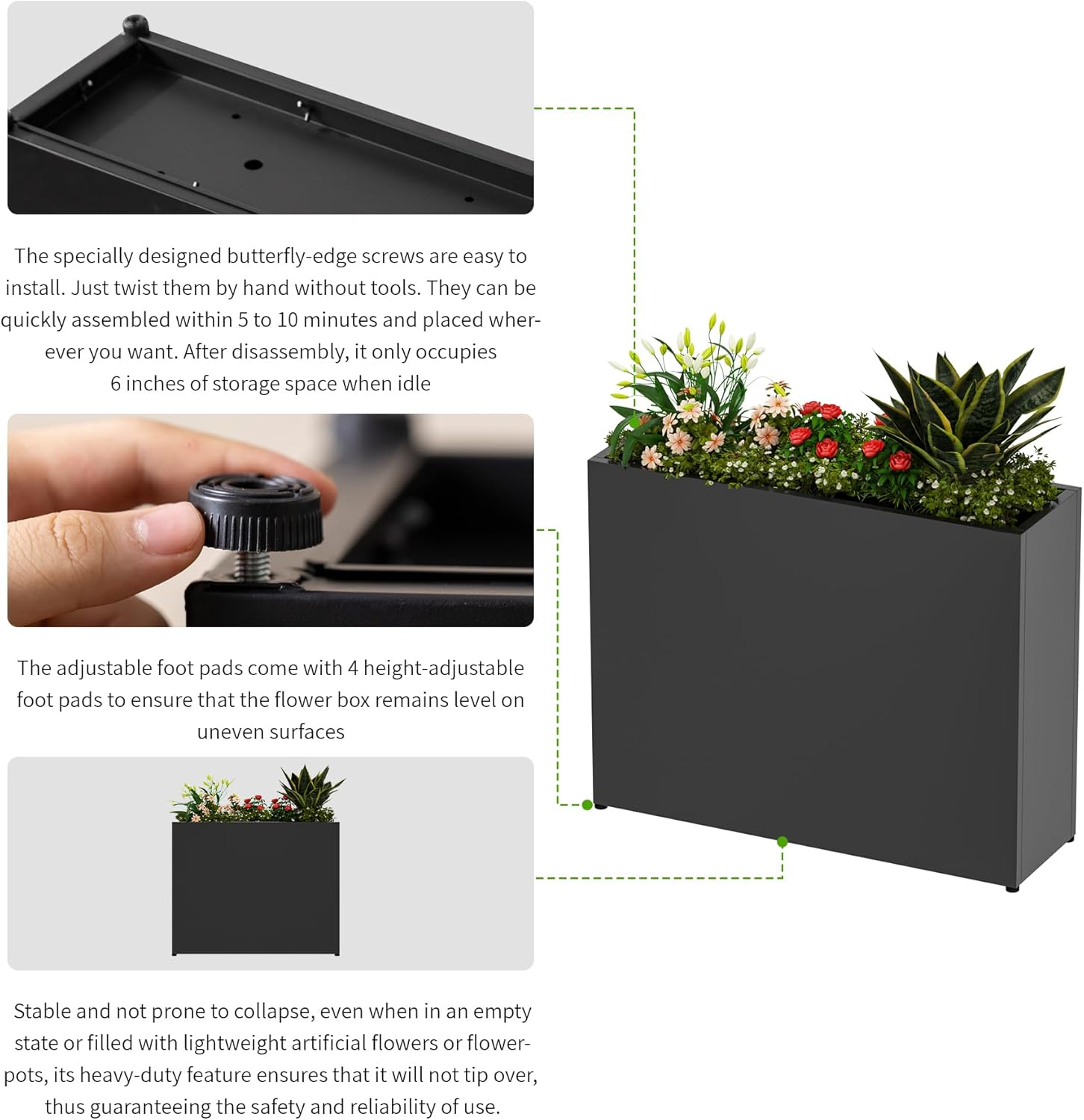 The specially designed butterfly-edge screws are easy to install. Just twist them by hand without tools. They can be quickly assembled within 5 to 10 minutes and placed wherever you want. After disassembly, it only occupies 6 inches of storage space when idle

The adjustable foot pads come with 4 height-adjustable foot pads to ensure that the flower box remains level on uneven surfaces

Stable and not prone to collapse, even when in an empty state or filled with lightweight artificial flowers or flowerpots, its heavy-duty feature ensures that it will not tip over, thus guaranteeing the safety and reliability of use.