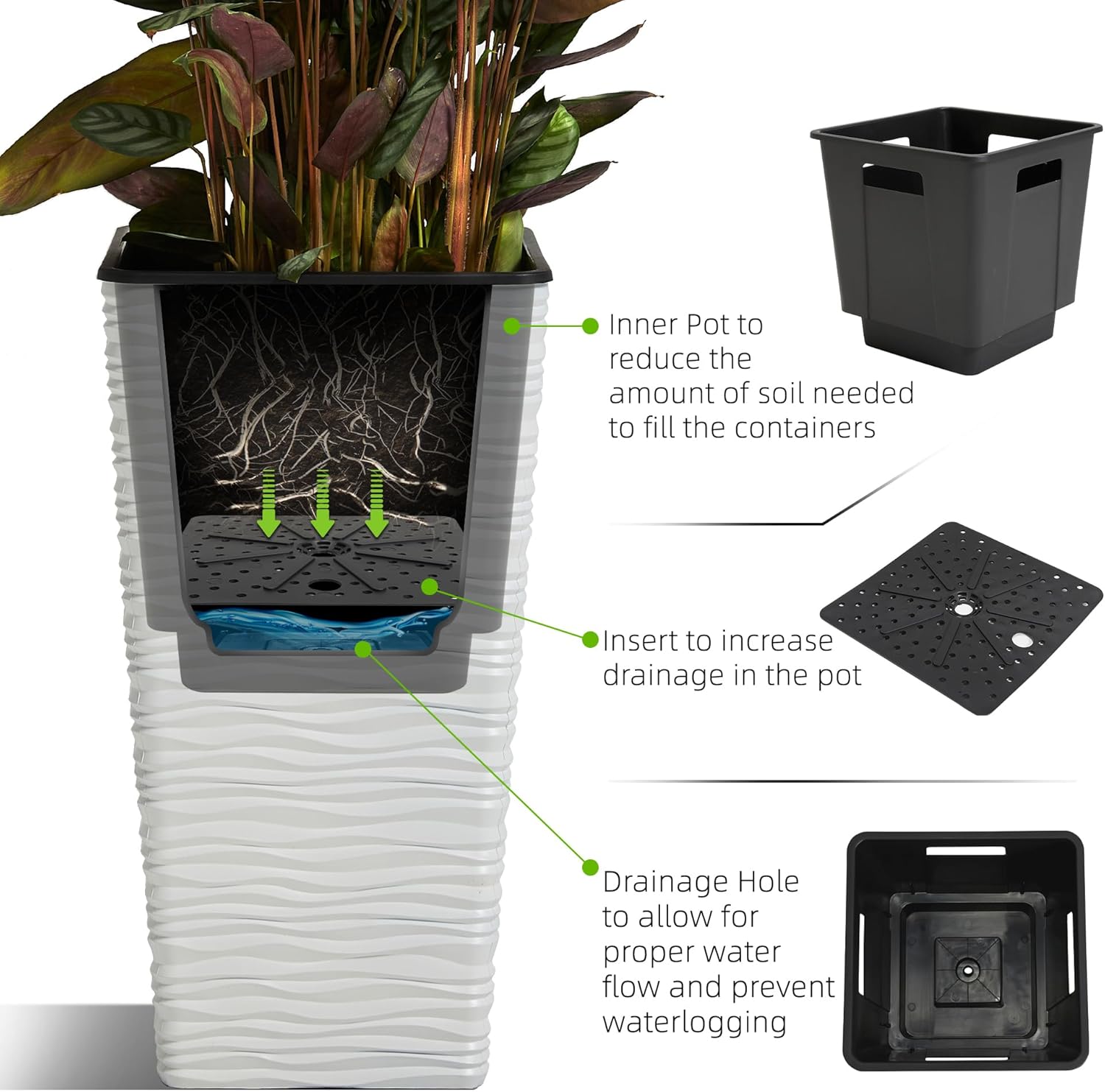 Inner Pot to reduce the amount of soil needed to fill the containers

Insert to increase drainage in the pot

Drainage Hole to allow for proper water flow and prevent waterlogging