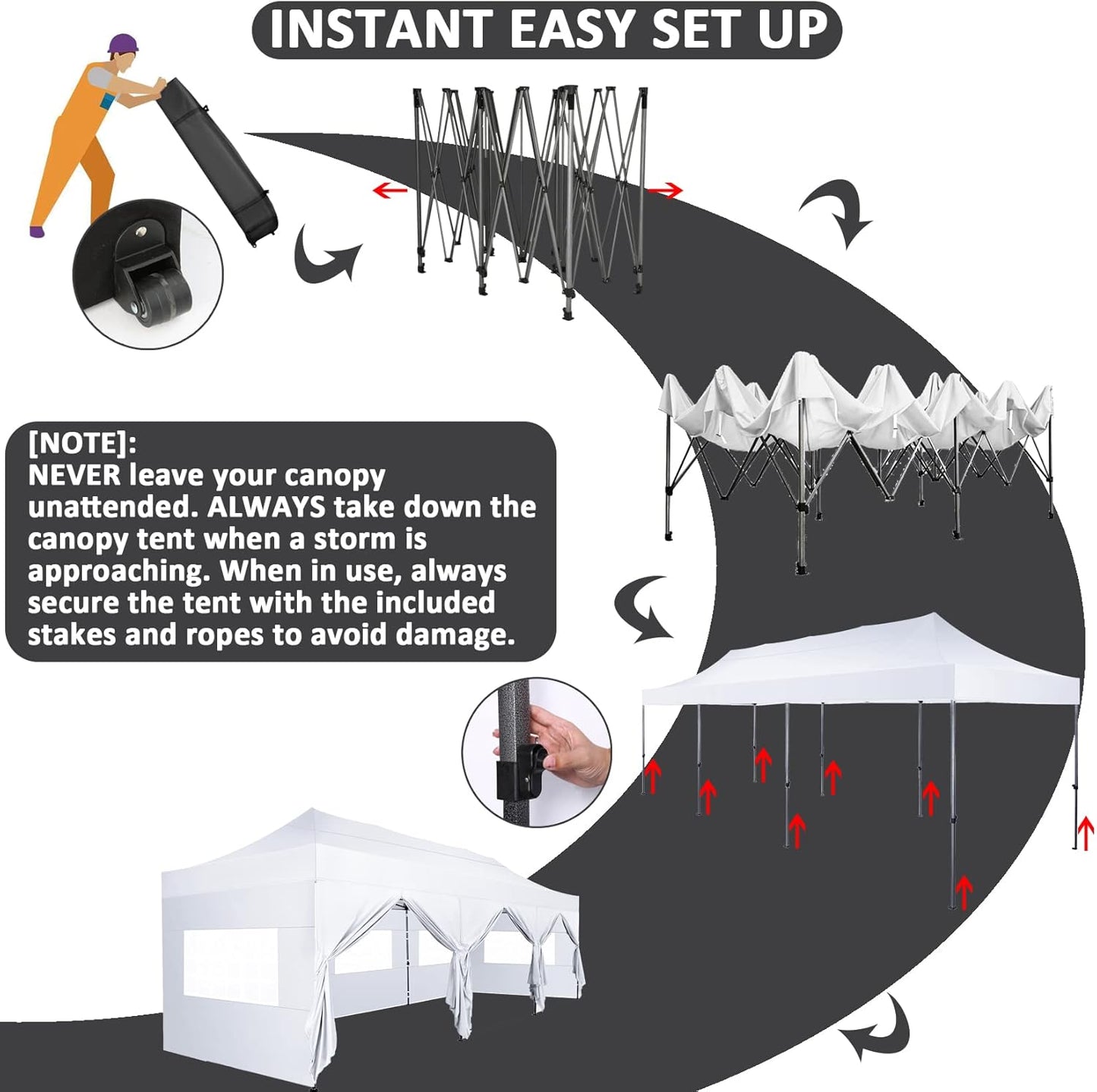 INSTANT EASY SET UP

[NOTE]:
NEVER leave your canopy unattended. ALWAYS take down the canopy tent when a storm is approaching. When in use, always secure the tent with the included stakes and ropes to avoid damage.