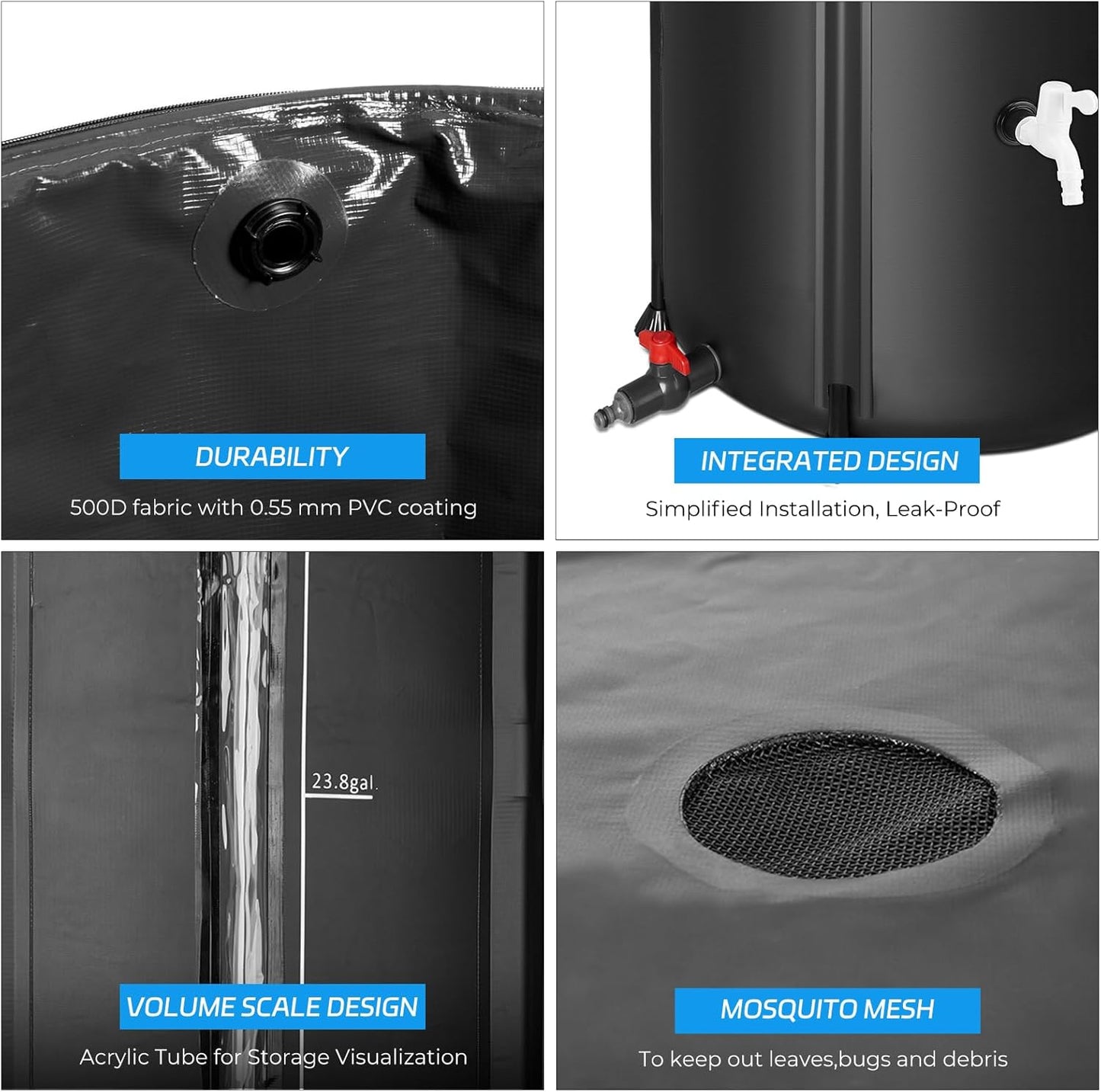 DURABILITY

500D fabric with 0.55 mm PVC coating

INTEGRATED DESIGN

Simplified Installation, Leak-Proof

23.8gal.

VOLUME SCALE DESIGN

Acrylic Tube for Storage Visualization

MOSQUITO MESH

To keep out leaves,bugs and debris