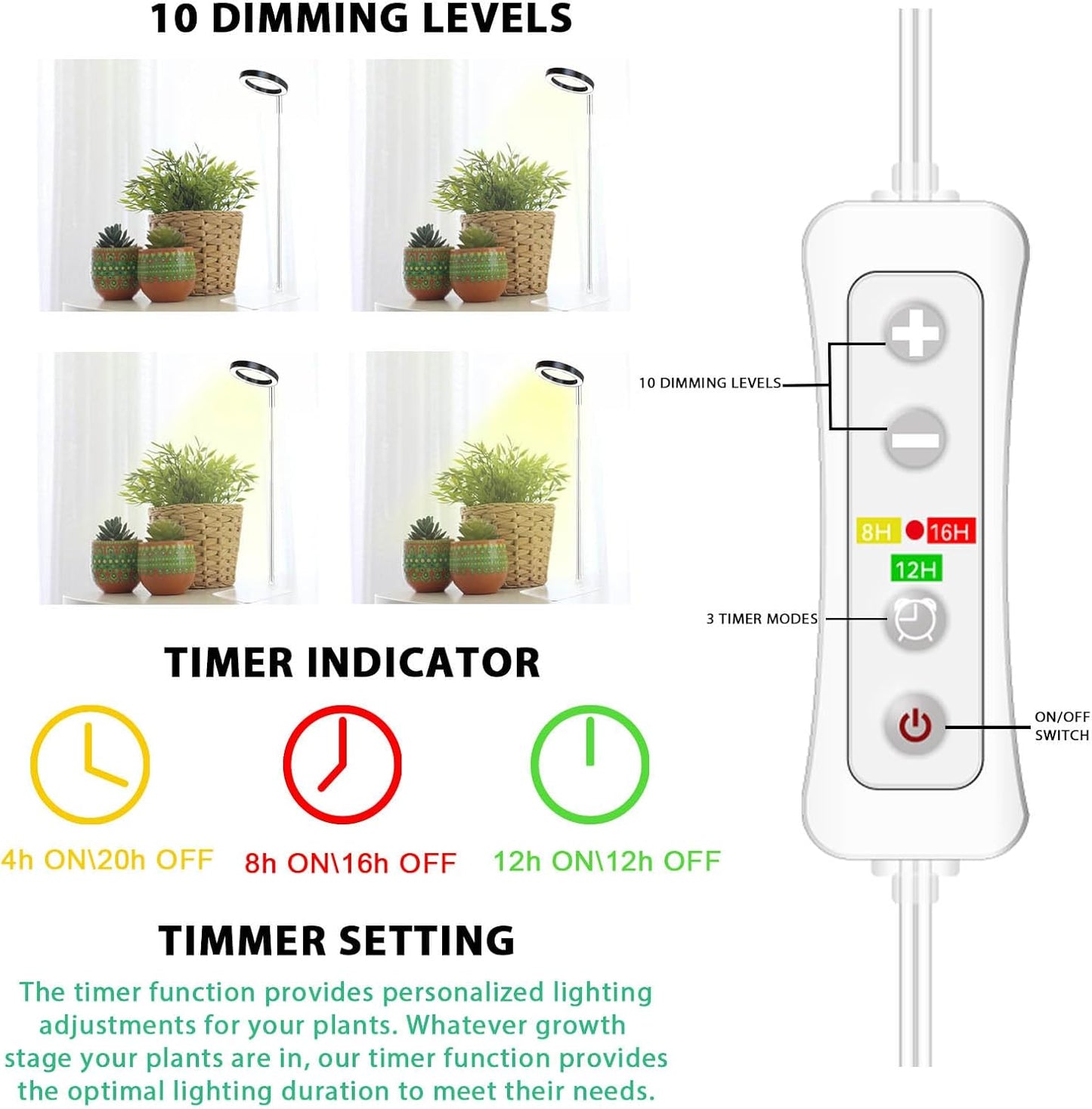 10 DIMMING LEVELS

10 DIMMING LEVELS

8H 16H

12H

3 TIMER MODES

ON/OFF SWITCH

TIMER INDICATOR

4h ON\20h OFF

8h ON\16h OFF

12h ON\12h OFF

TIMMER SETTING

The timer function provides personalized lighting adjustments for your plants. Whatever growth stage your plants are in, our timer function provides the optimal lighting duration to meet their needs.