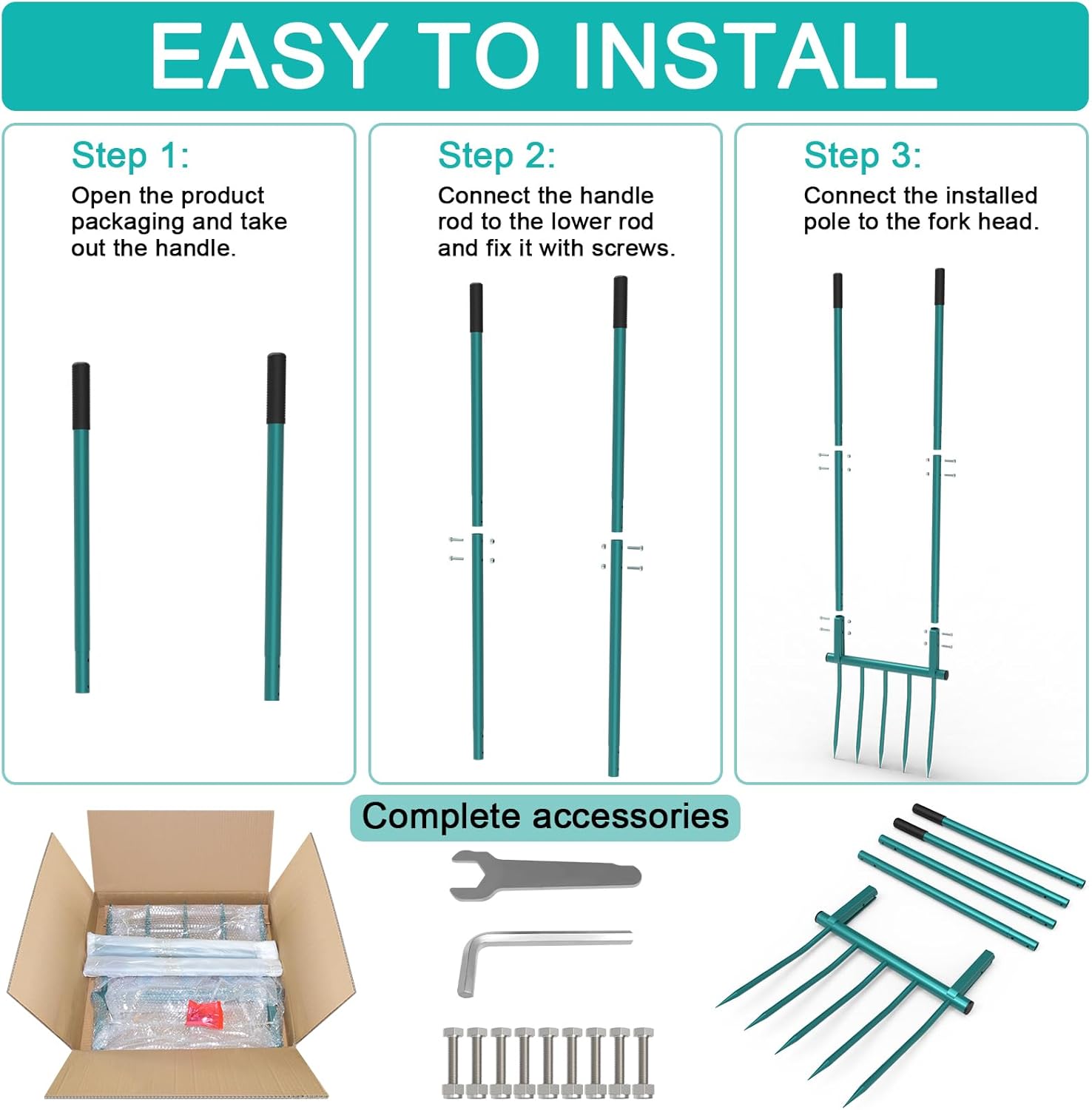 EASY TO INSTALL

Step 1:
Open the product packaging and take out the handle.

Step 2:
Connect the handle rod to the lower rod and fix it with screws.

Step 3:
Connect the installed pole to the fork head.

Complete accessories