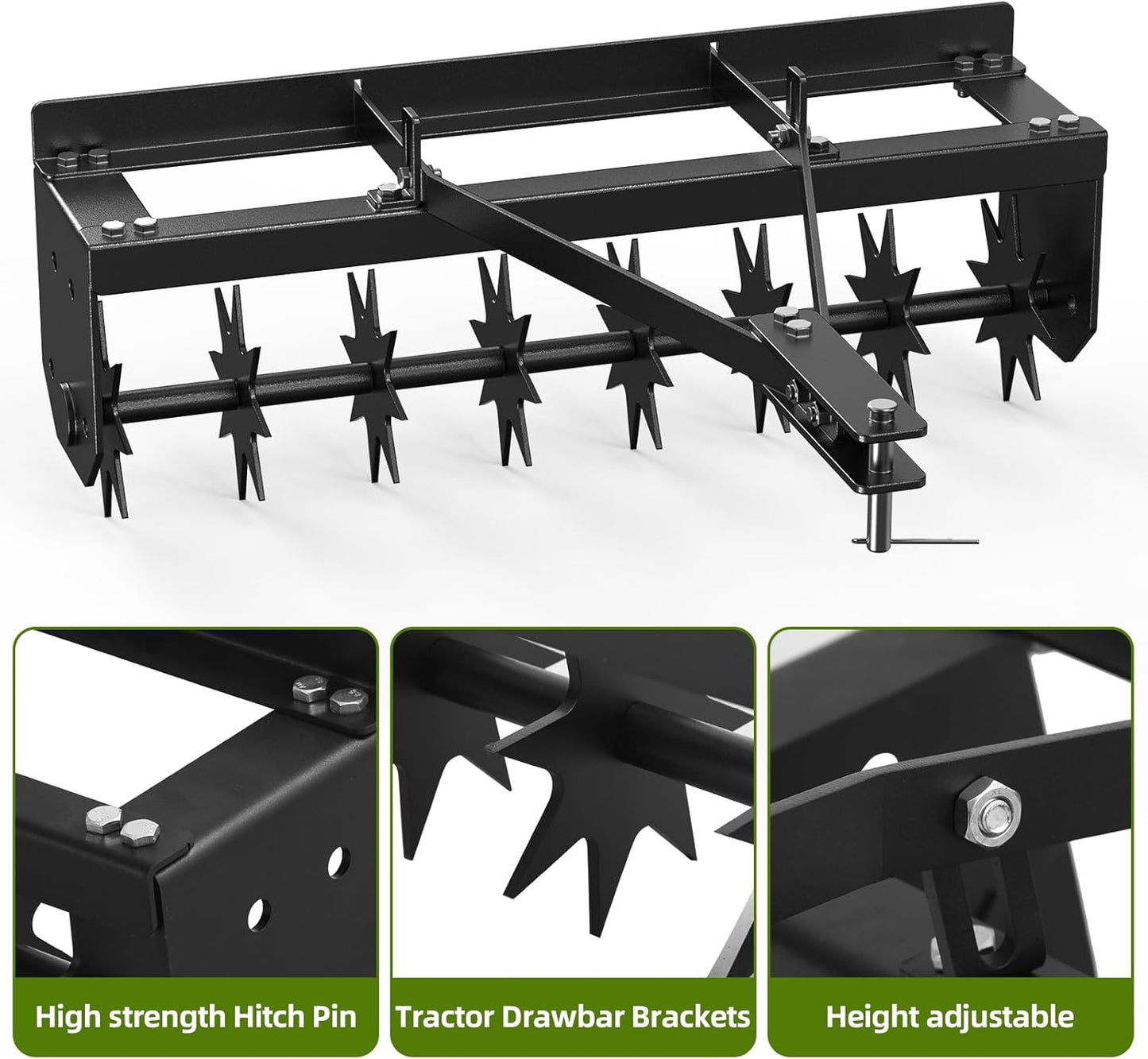 High strength Hitch Pin

Tractor Drawbar Brackets

Height adjustable