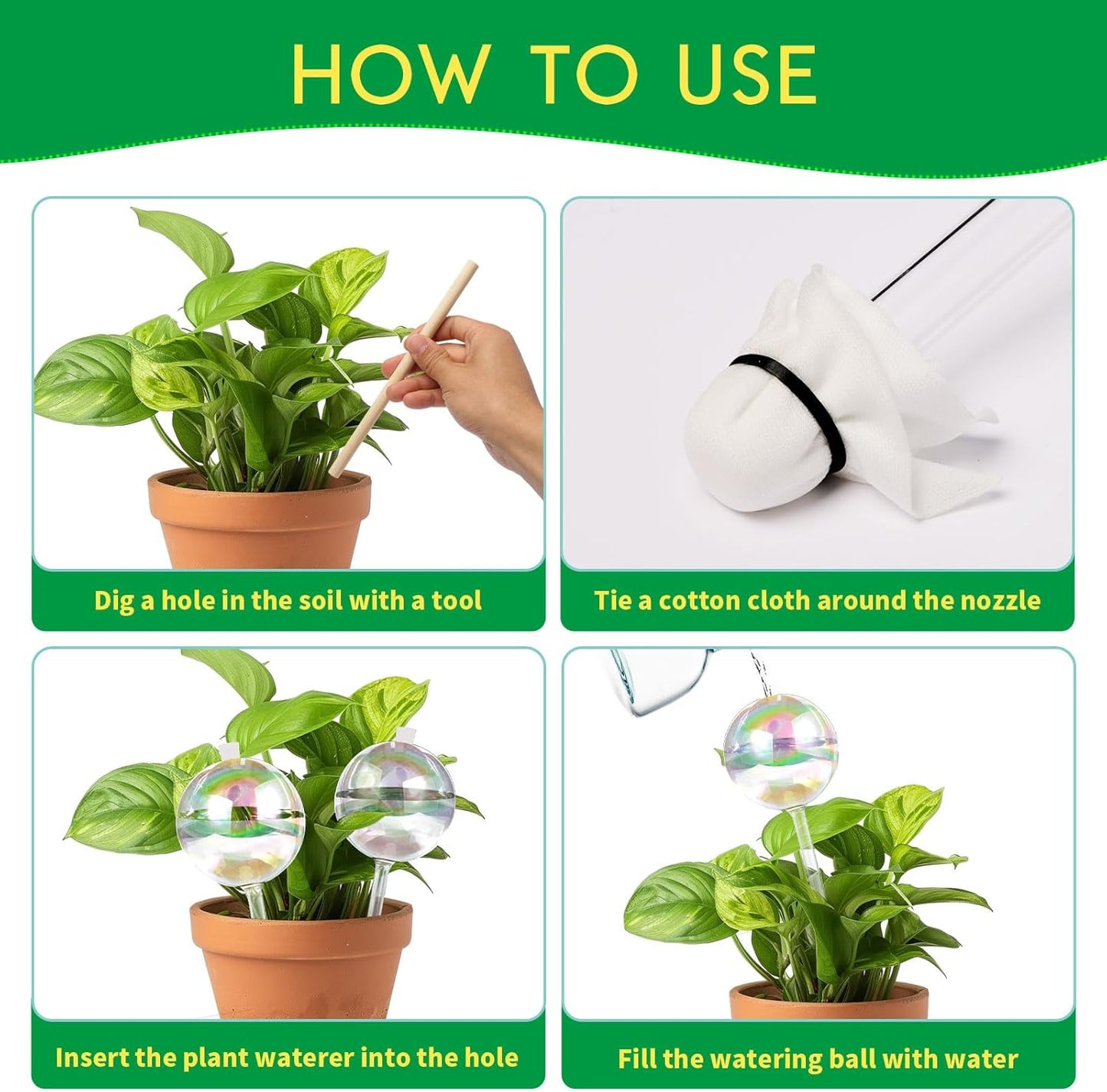 HOW TO USE

Dig a hole in the soil with a tool

Tie a cotton cloth around the nozzle

Insert the plant waterer into the hole

Fill the watering ball with water