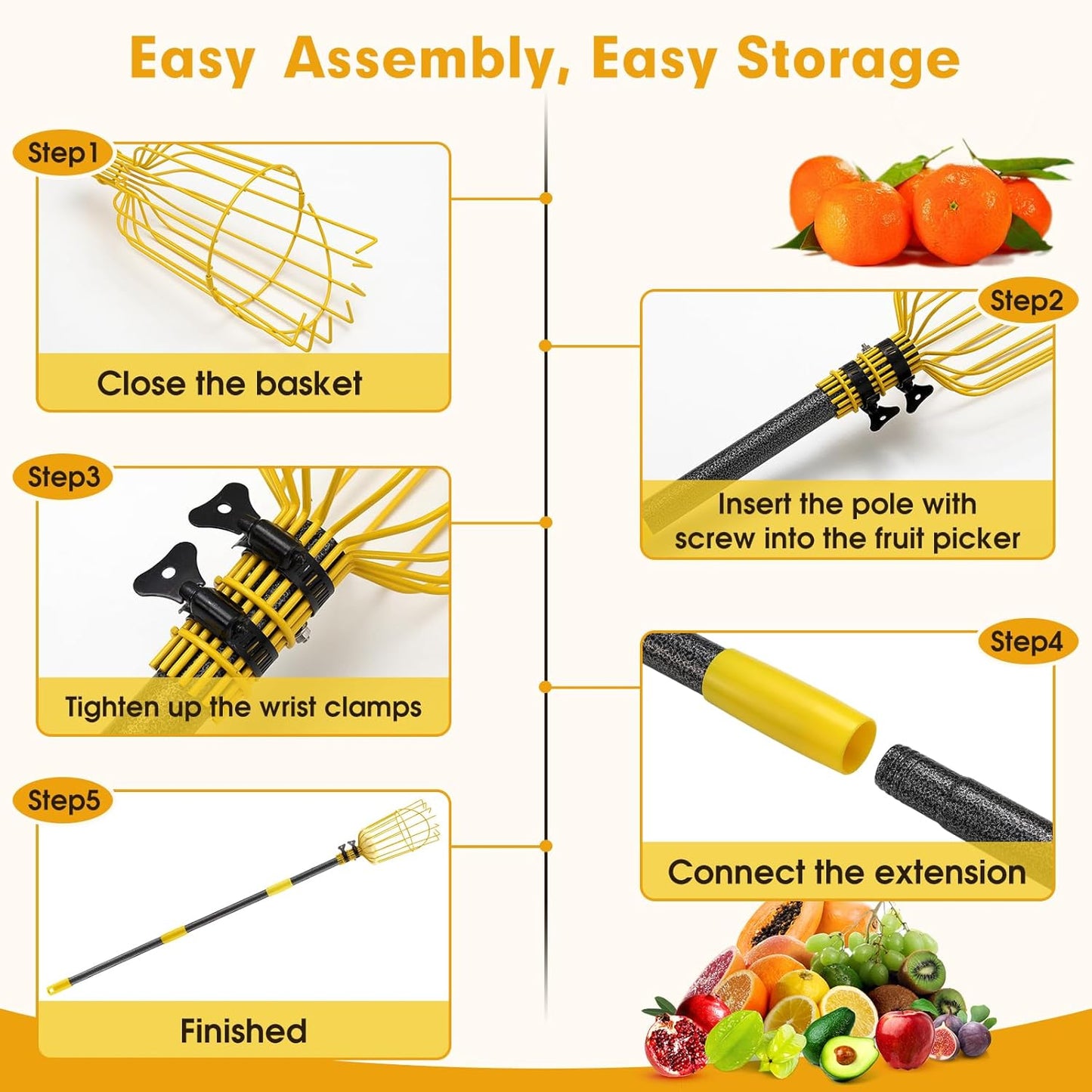 Easy Assembly, Easy Storage

Step1

Close the basket

Step2

Insert the pole with screw into the fruit picker

Step3

Tighten up the wrist clamps

Step4

Connect the extension

Step5

Finished