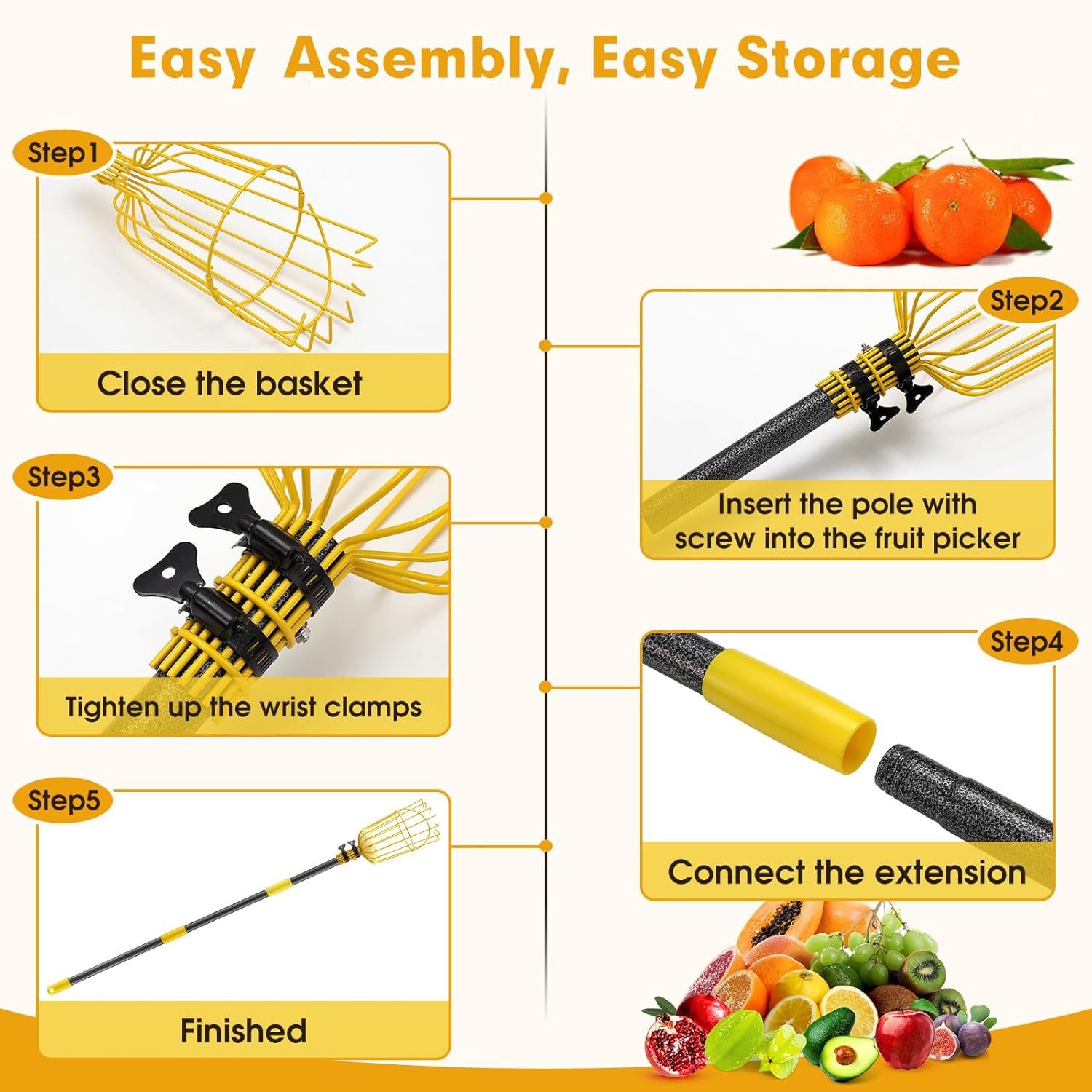 Easy Assembly, Easy Storage

Step1

Close the basket

Step2

Insert the pole with screw into the fruit picker

Step3

Tighten up the wrist clamps

Step4

Connect the extension

Step5

Finished