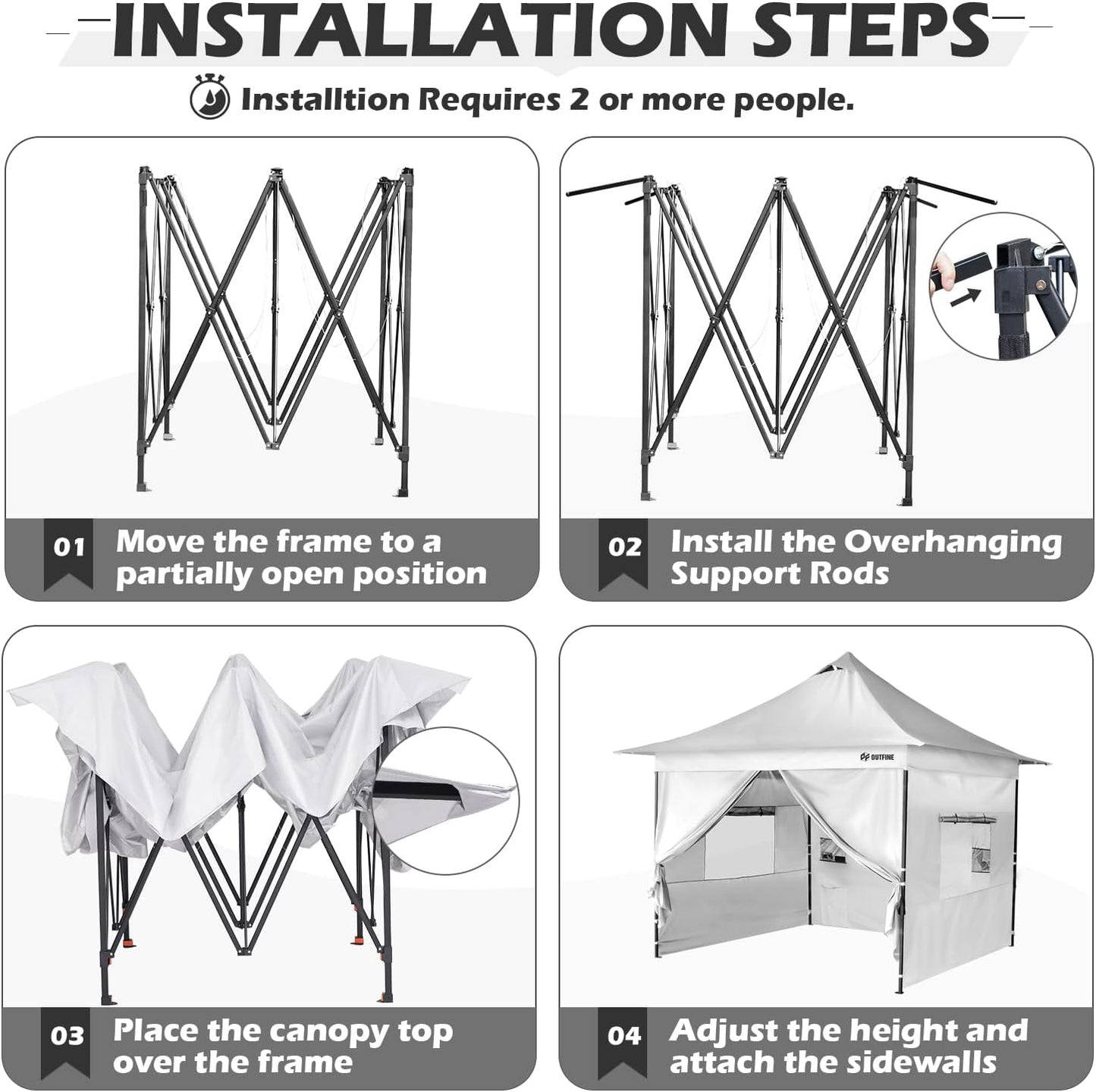 INSTALLATION STEPS

Installtion Requires 2 or more people.

01 Move the frame to a partially open position

02 Install the Overhanging Support Rods

03 Place the canopy top over the frame

OUTFINE

04 Adjust the height and attach the sidewalls