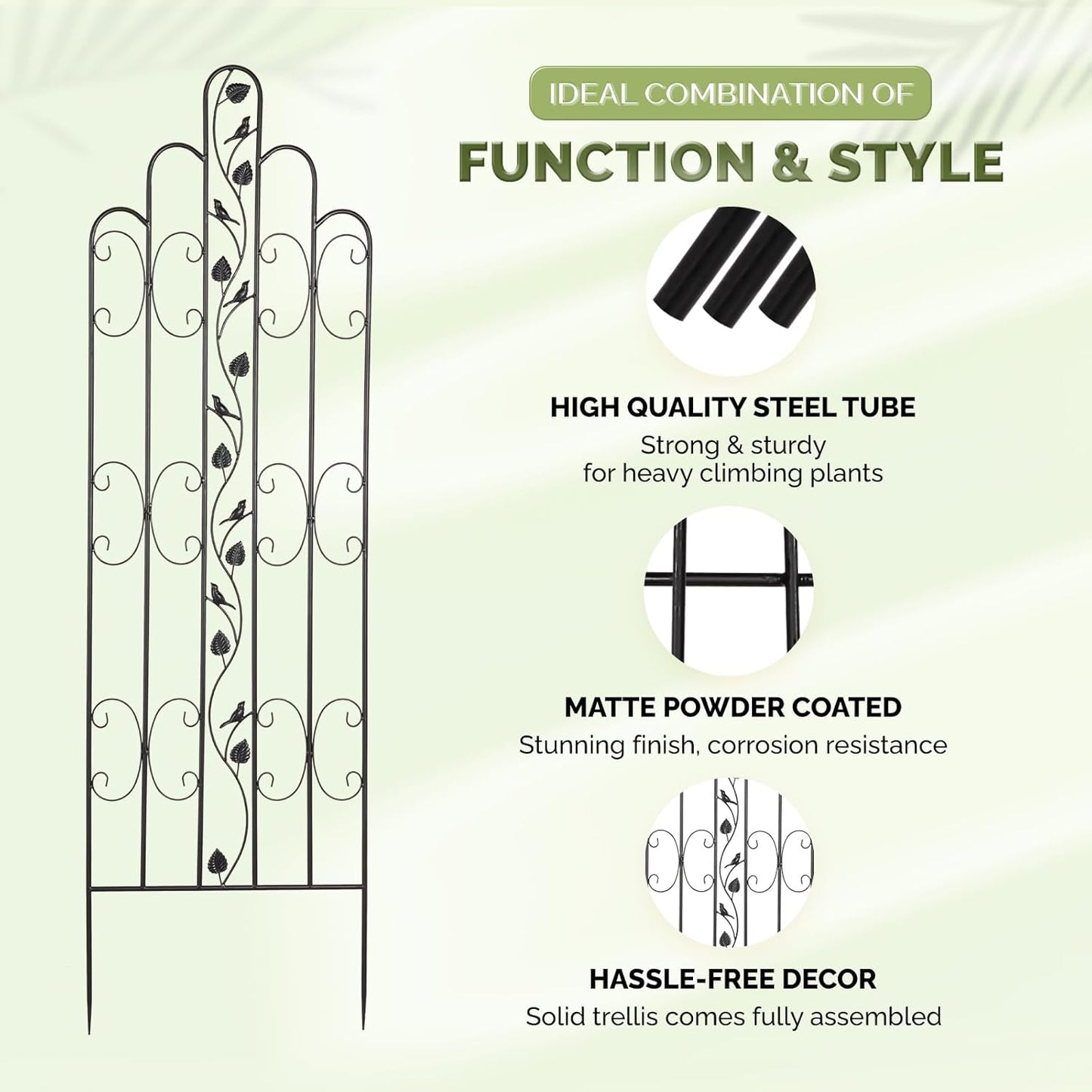 IDEAL COMBINATION OF

FUNCTION & STYLE

HIGH QUALITY STEEL TUBE
Strong & sturdy for heavy climbing plants

MATTE POWDER COATED
Stunning finish, corrosion resistance

HASSLE-FREE DECOR
Solid trellis comes fully assembled