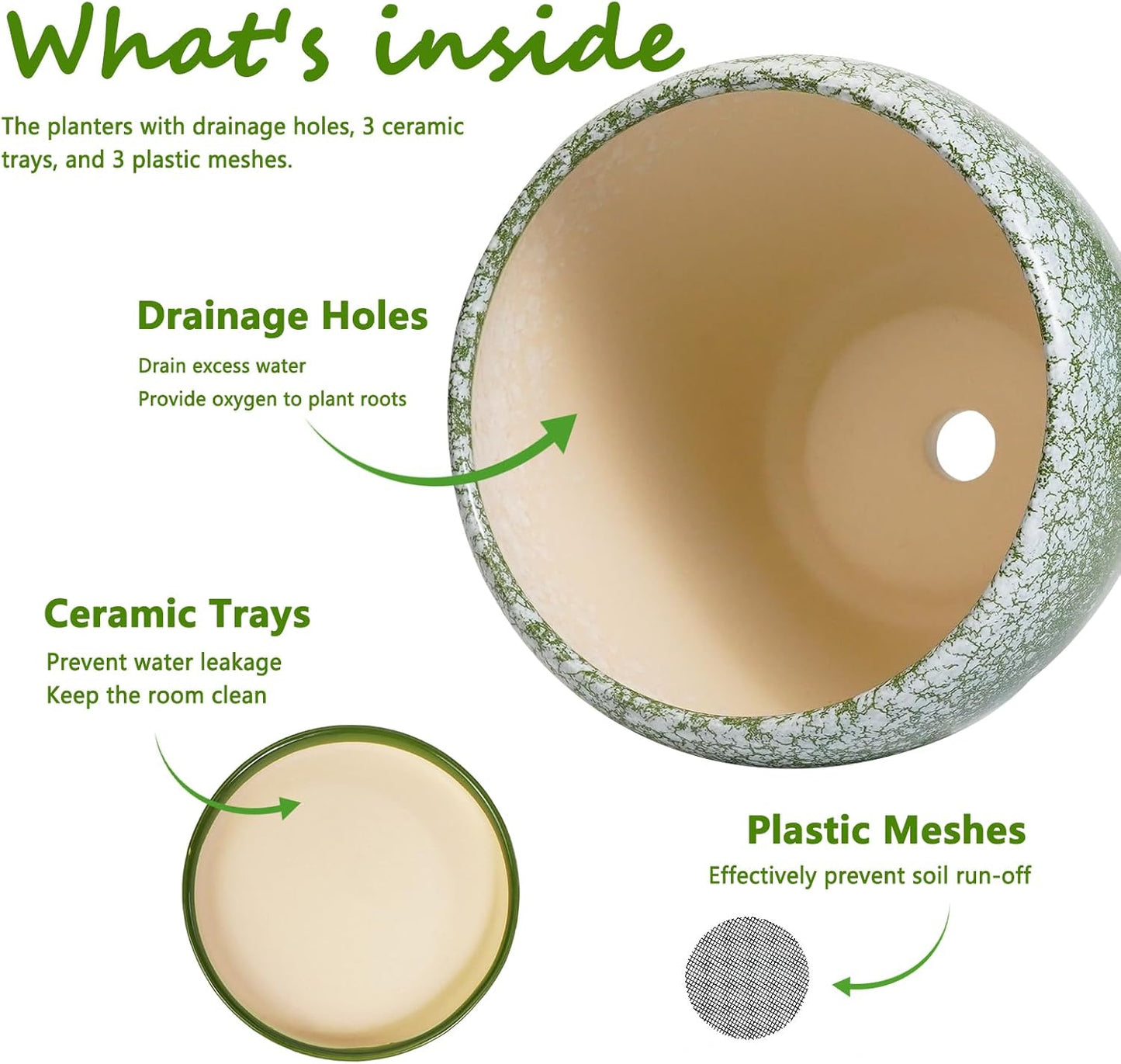 What's inside

The planters with drainage holes, 3 ceramic trays, and 3 plastic meshes.

Drainage Holes

Drain excess water
Provide oxygen to plant roots

Ceramic Trays

Prevent water leakage
Keep the room clean

Plastic Meshes

Effectively prevent soil run-off