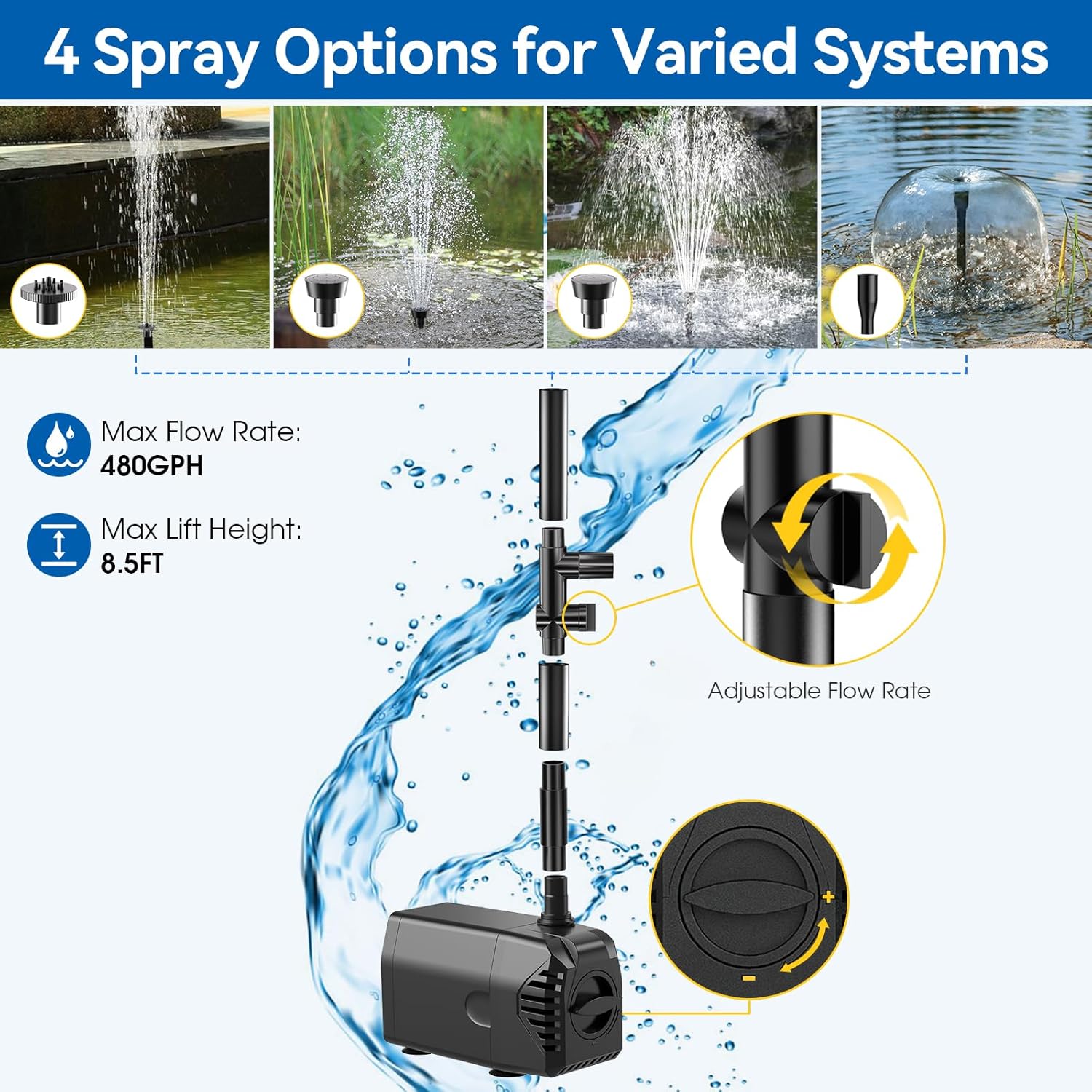 4 Spray Options for Varied Systems

Max Flow Rate:
480GPH

Max Lift Height:
8.5FT

Adjustable Flow Rate

+

-