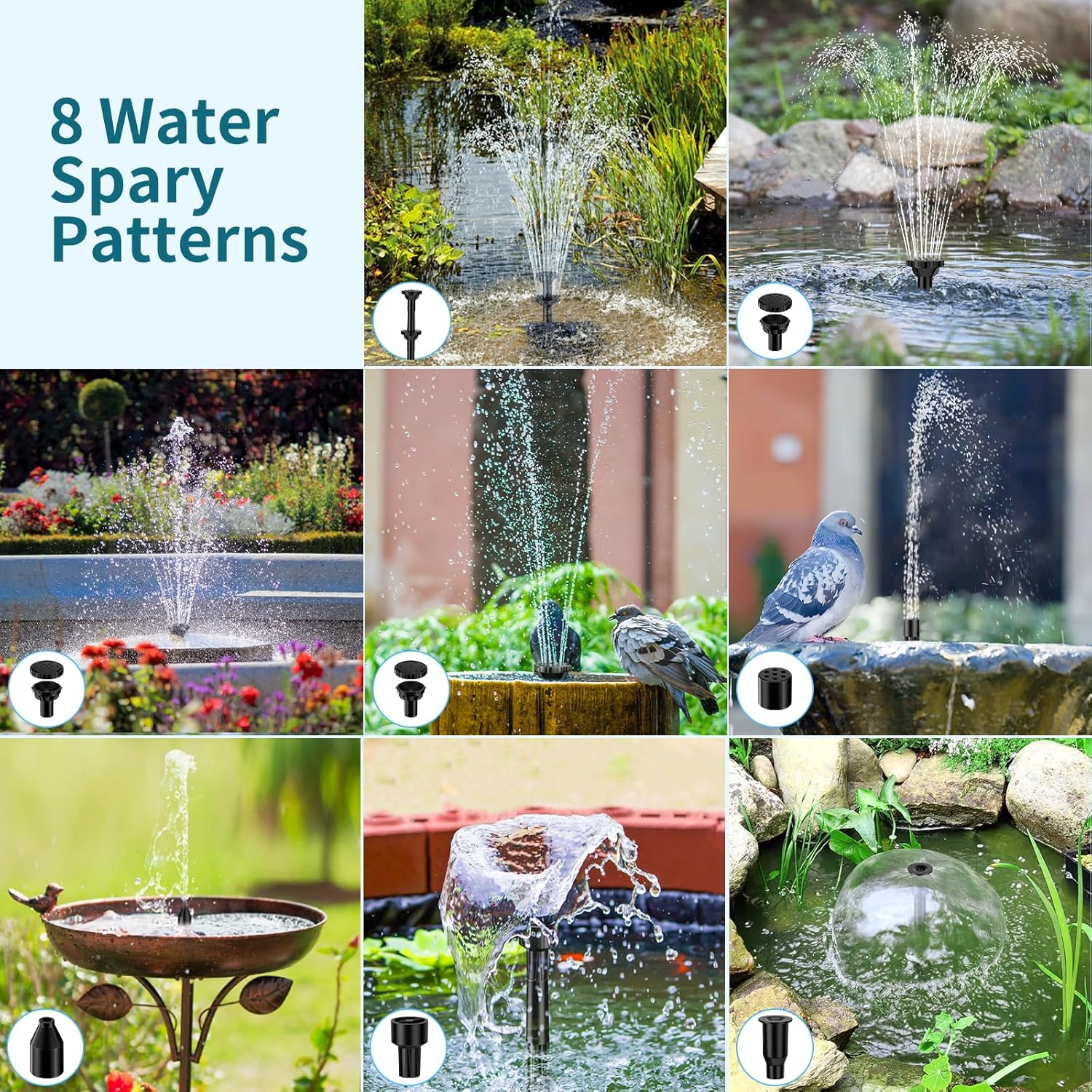 8 Water Spary Patterns