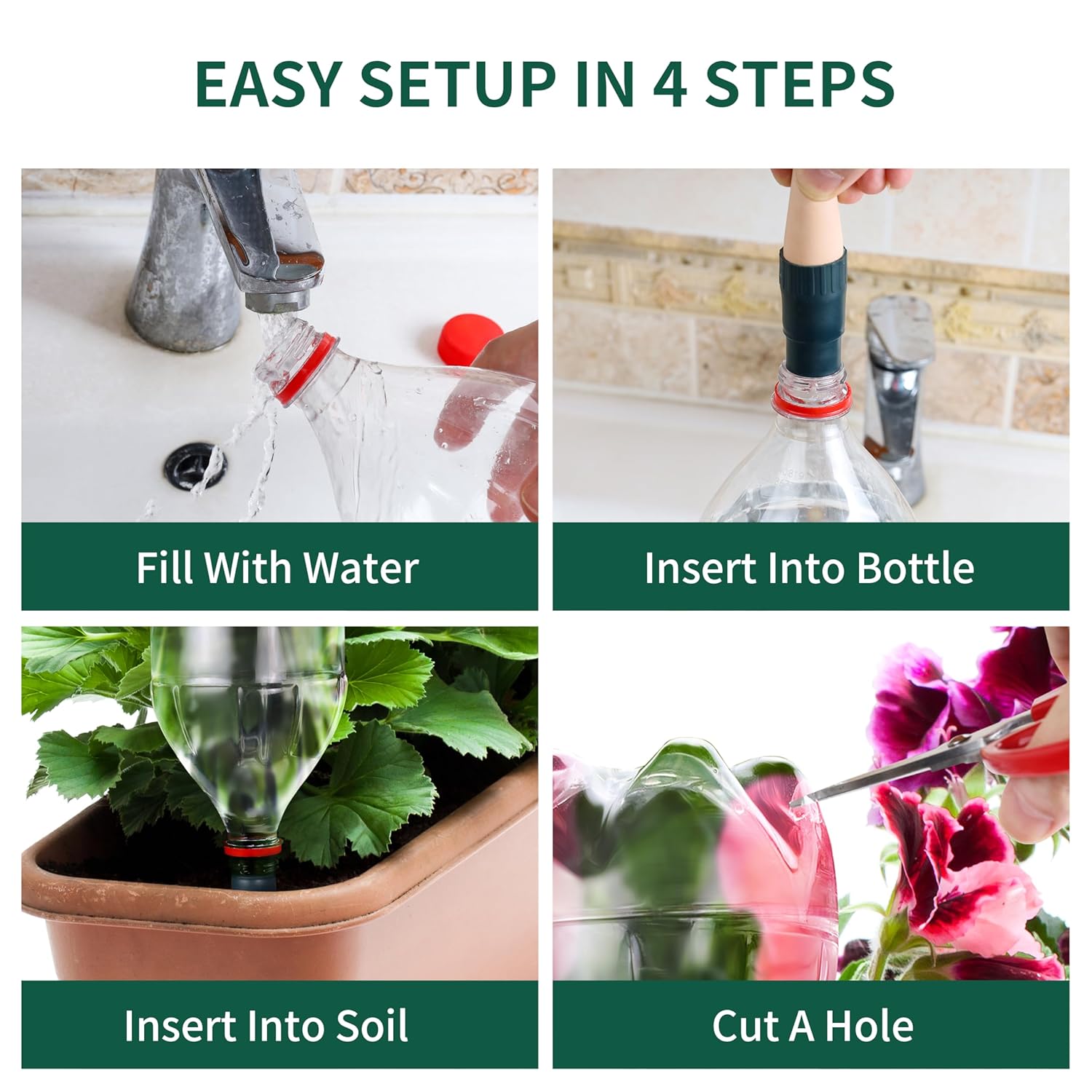 EASY SETUP IN 4 STEPS

Fill With Water

Insert Into Bottle

Insert Into Soil

Cut A Hole