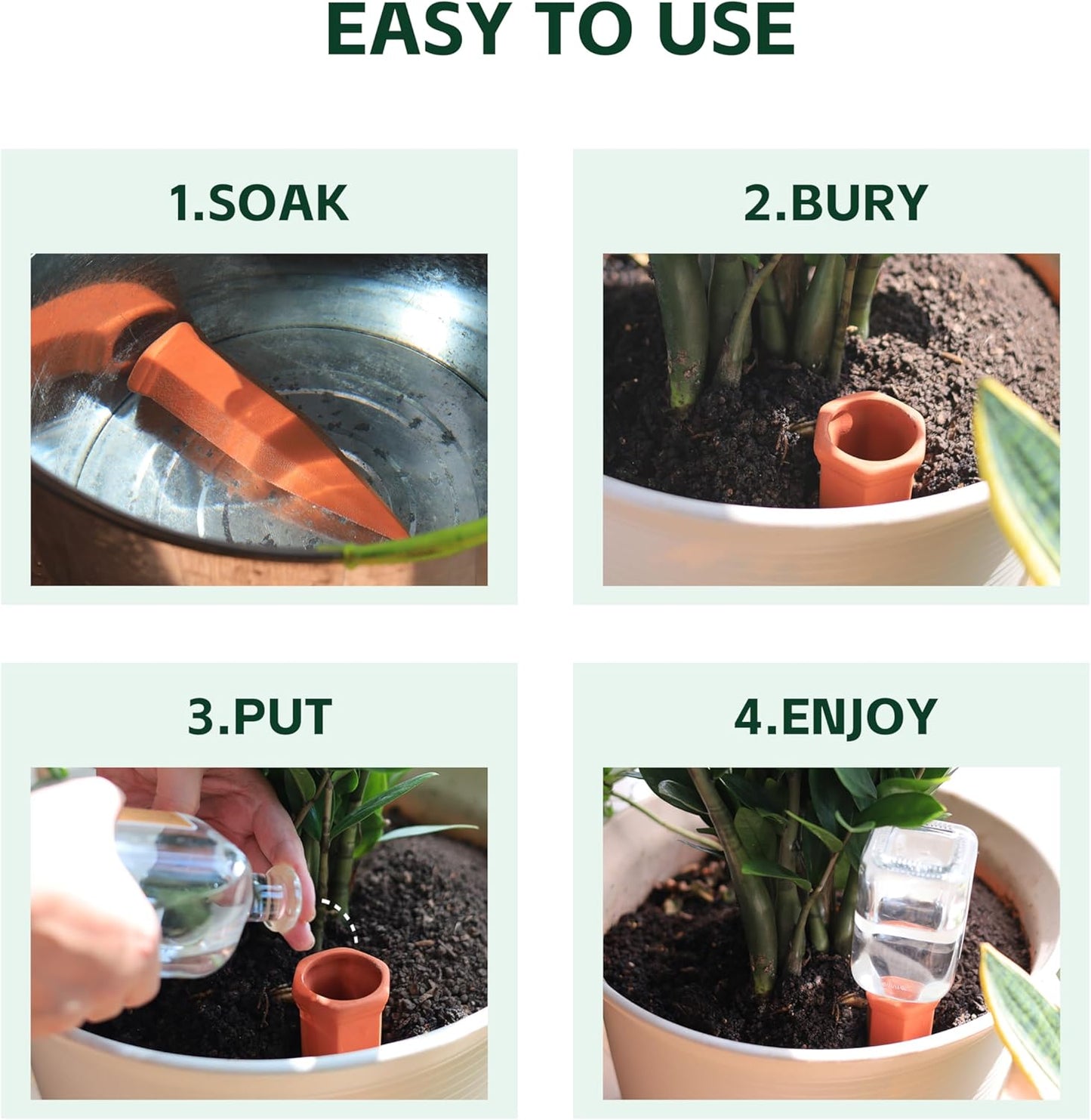 EASY TO USE

1.SOAK

2.BURY

3.PUT

4.ENJOY