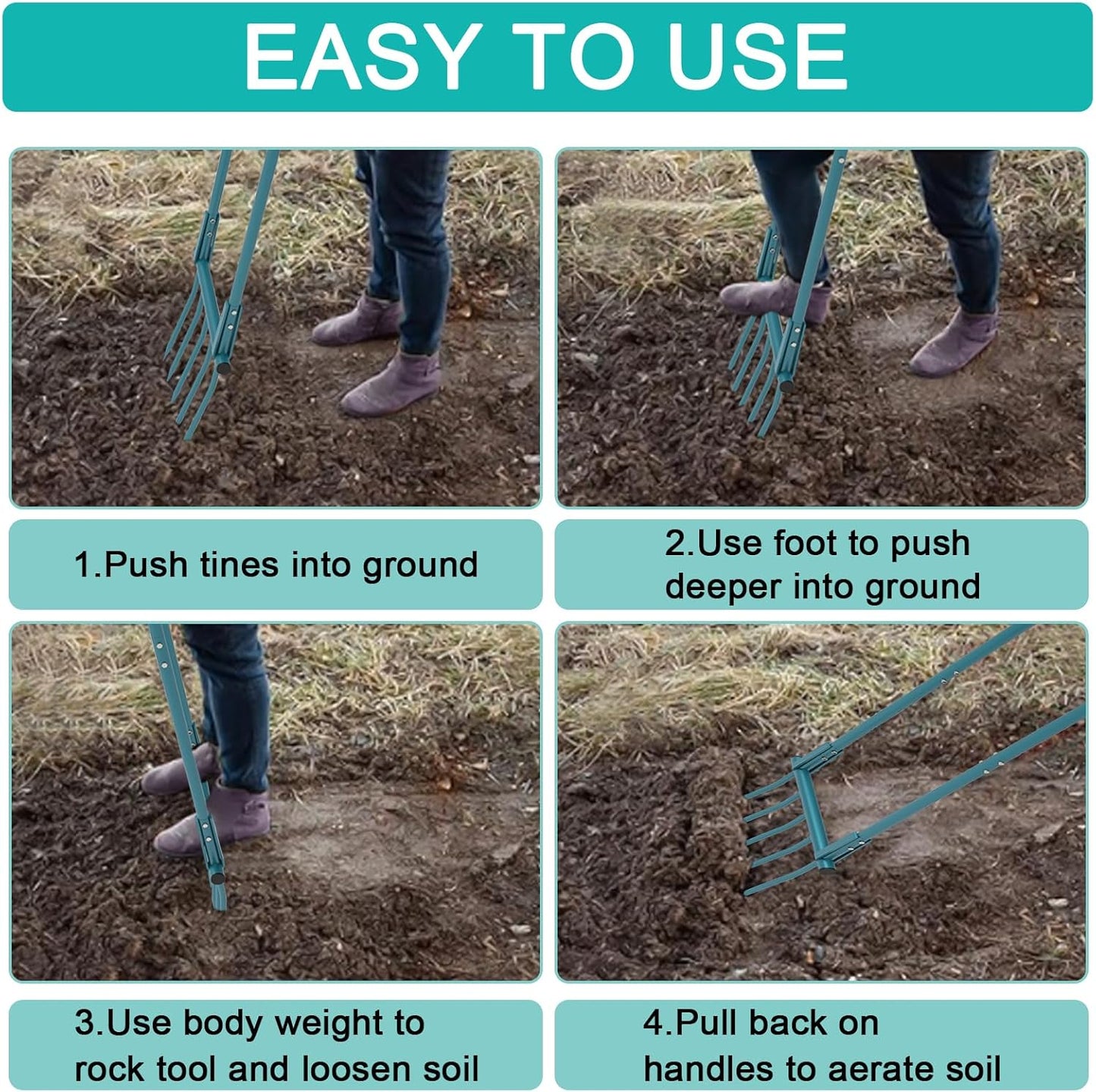 EASY TO USE

1.Push tines into ground

2.Use foot to push deeper into ground

3.Use body weight to rock tool and loosen soil

4.Pull back on handles to aerate soil