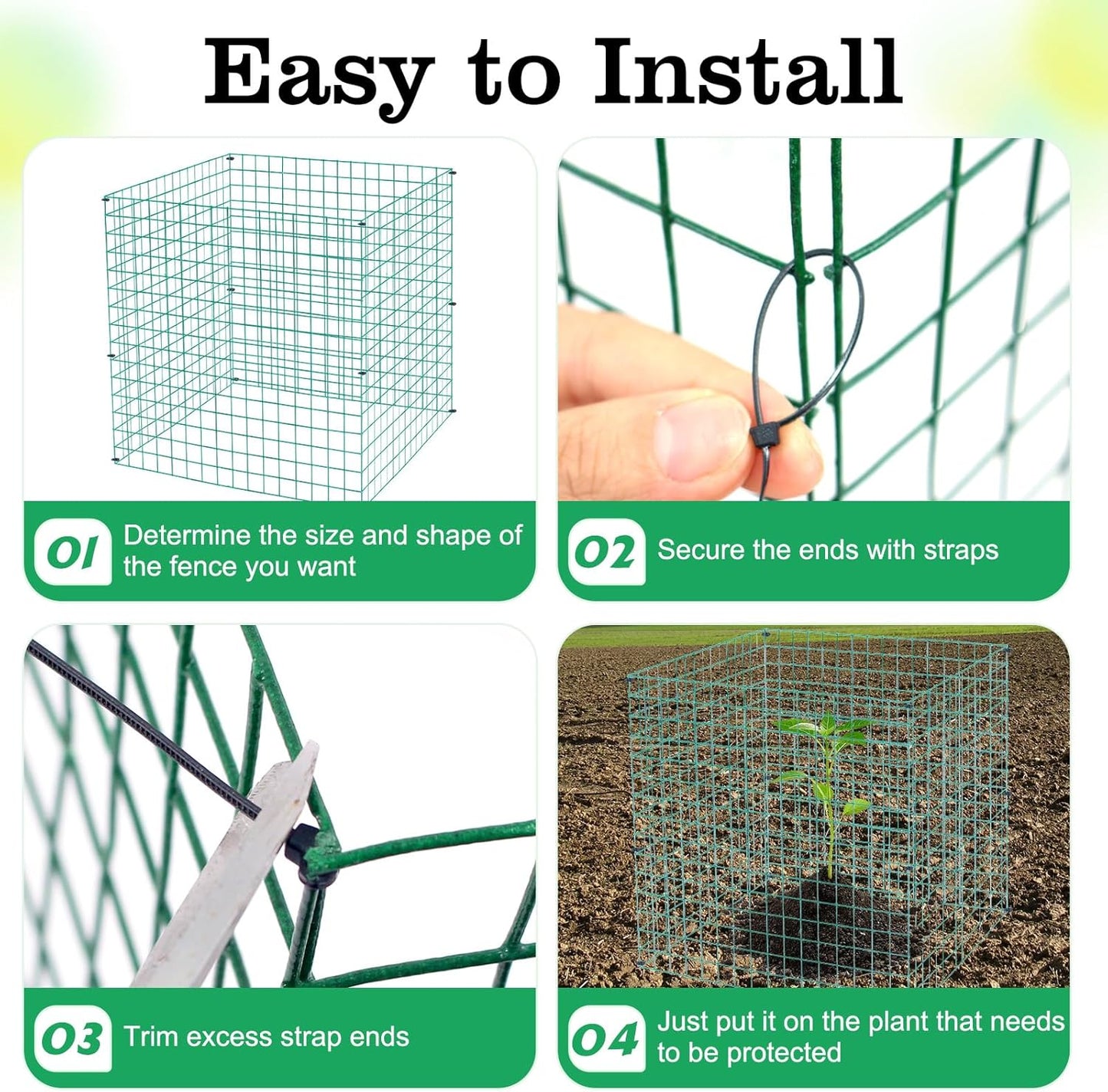 Easy to Install

01 Determine the size and shape of the fence you want

02 Secure the ends with straps

03 Trim excess strap ends

04 Just put it on the plant that needs to be protected