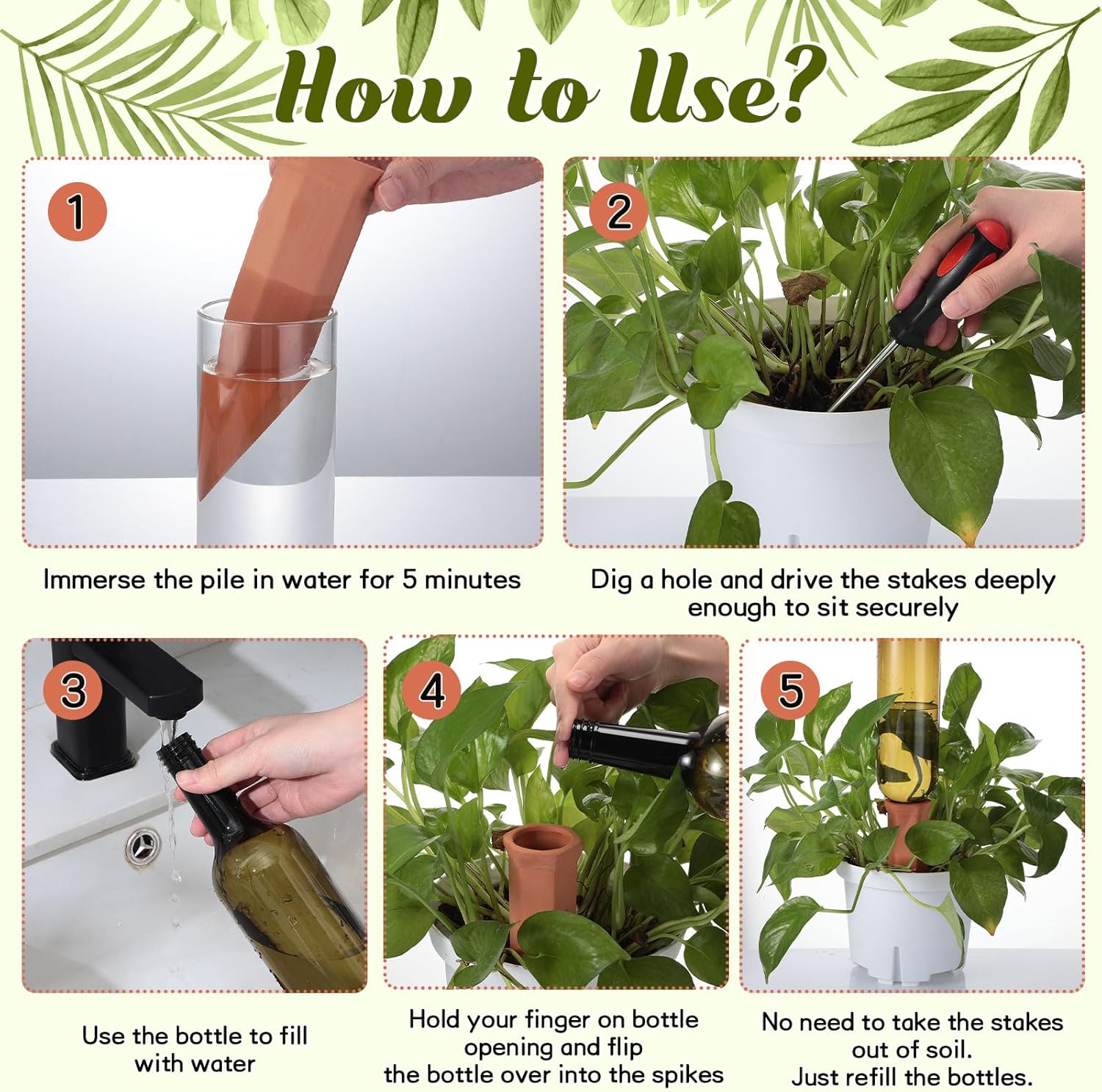 How to Use?

1

Immerse the pile in water for 5 minutes

2

Dig a hole and drive the stakes deeply enough to sit securely

3

Use the bottle to fill with water

4

Hold your finger on bottle opening and flip the bottle over into the spikes

5

No need to take the stakes out of soil. Just refill the bottles.