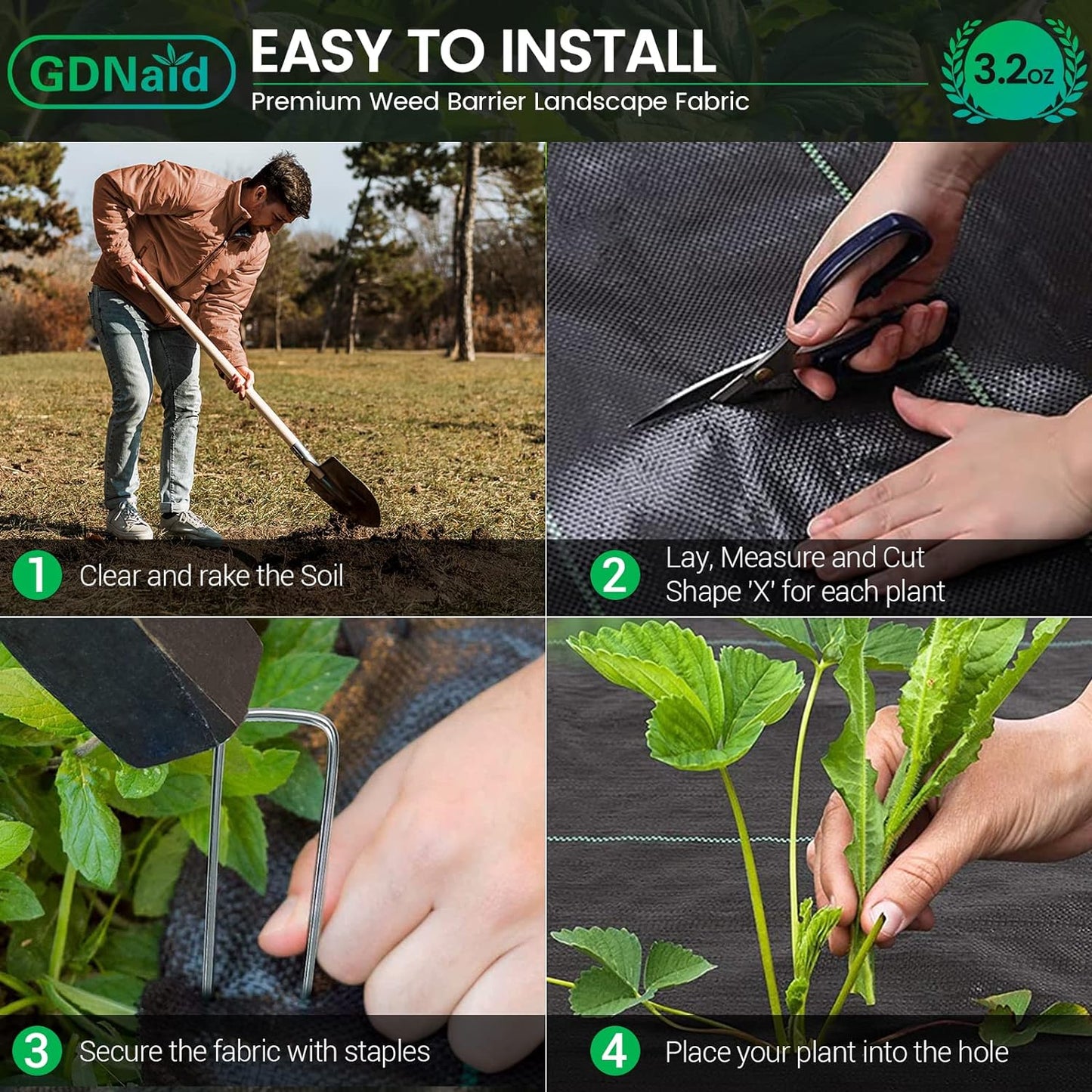 GDNaid

EASY TO INSTALL
Premium Weed Barrier Landscape Fabric

3.2oz

1 Clear and rake the Soil

2 Lay, Measure and Cut Shape 'X' for each plant

3 Secure the fabric with staples

4 Place your plant into the hole