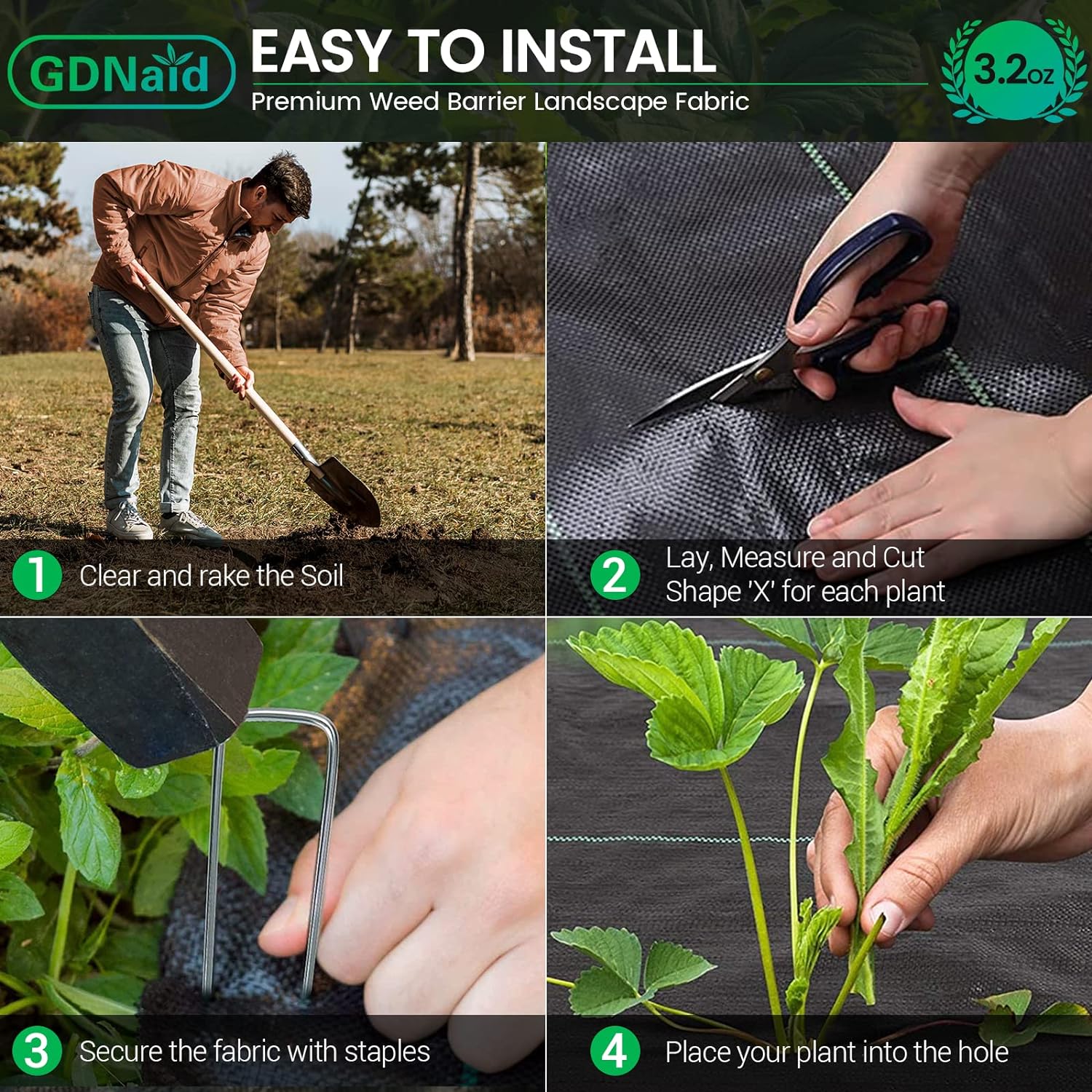 GDNaid

EASY TO INSTALL

Premium Weed Barrier Landscape Fabric

3.2oz

1 Clear and rake the Soil

2 Lay, Measure and Cut Shape 'X' for each plant

3 Secure the fabric with staples

4 Place your plant into the hole