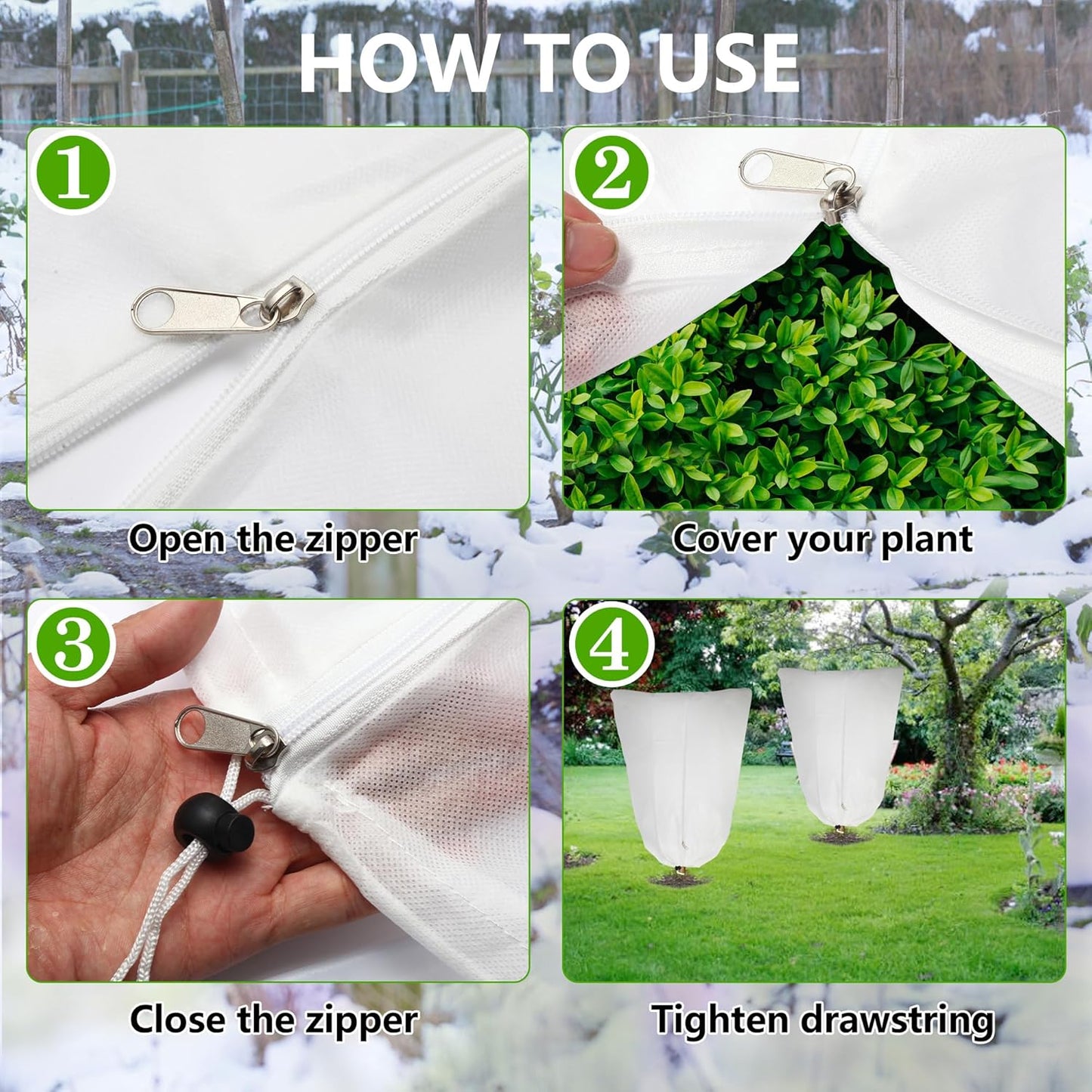 HOW TO USE

1

Open the zipper

2

Cover your plant

3

Close the zipper

4

Tighten drawstring